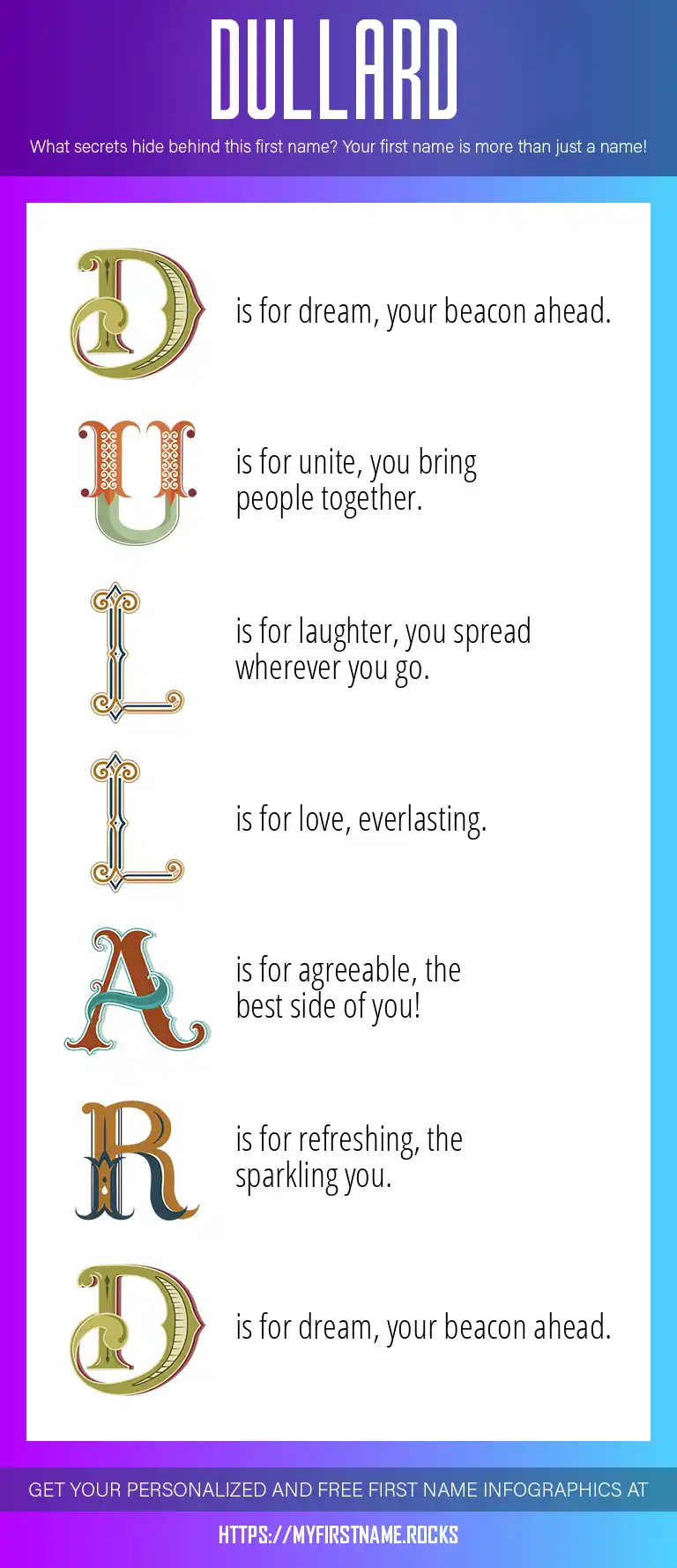 DULLARD

What secrets hide behind this first name? Your first name is more than just a name!

D is for dream, your beacon ahead.

U is for unite, you bring people together.

L is for laughter, you spread wherever you go.

L is for love, everlasting.

A is for agreeable, the best side of you!

R is for refreshing, the sparkling you.

D is for dream, your beacon ahead.

GET YOUR PERSONALIZED AND FREE FIRST NAME INFOGRAPHICS AT

HTTPS://MYFIRSTNAME.ROCKS