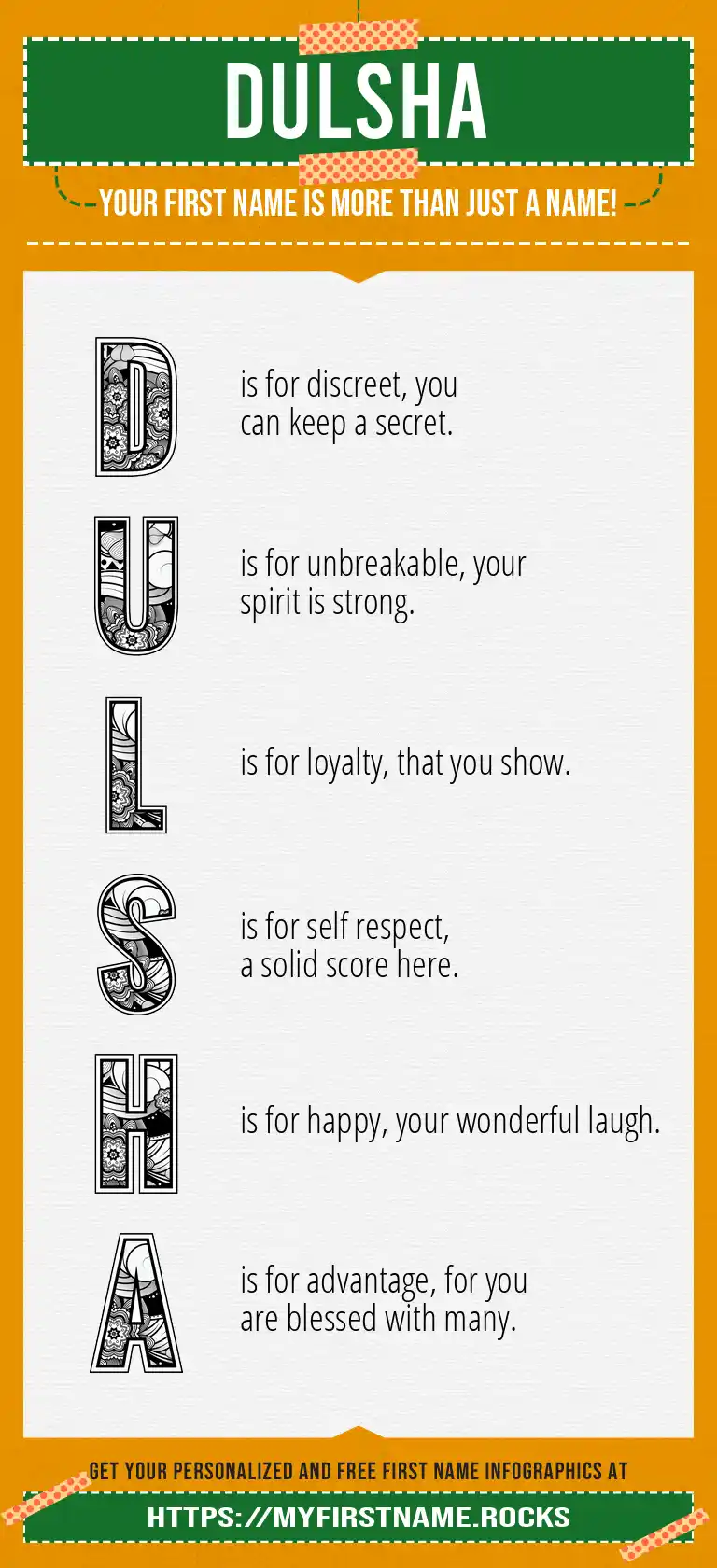 DULSHA

YOUR FIRST NAME IS MORE THAN JUST A NAME!

D is for discreet, you can keep a secret.

U is for unbreakable, your spirit is strong.

L is for loyalty, that you show.

S is for self respect, a solid score here.

H is for happy, your wonderful laugh.

A is for advantage, for you are blessed with many.

GET YOUR PERSONALIZED AND FREE FIRST NAME INFOGRAPHICS AT

HTTPS://MYFIRSTNAME.ROCKS