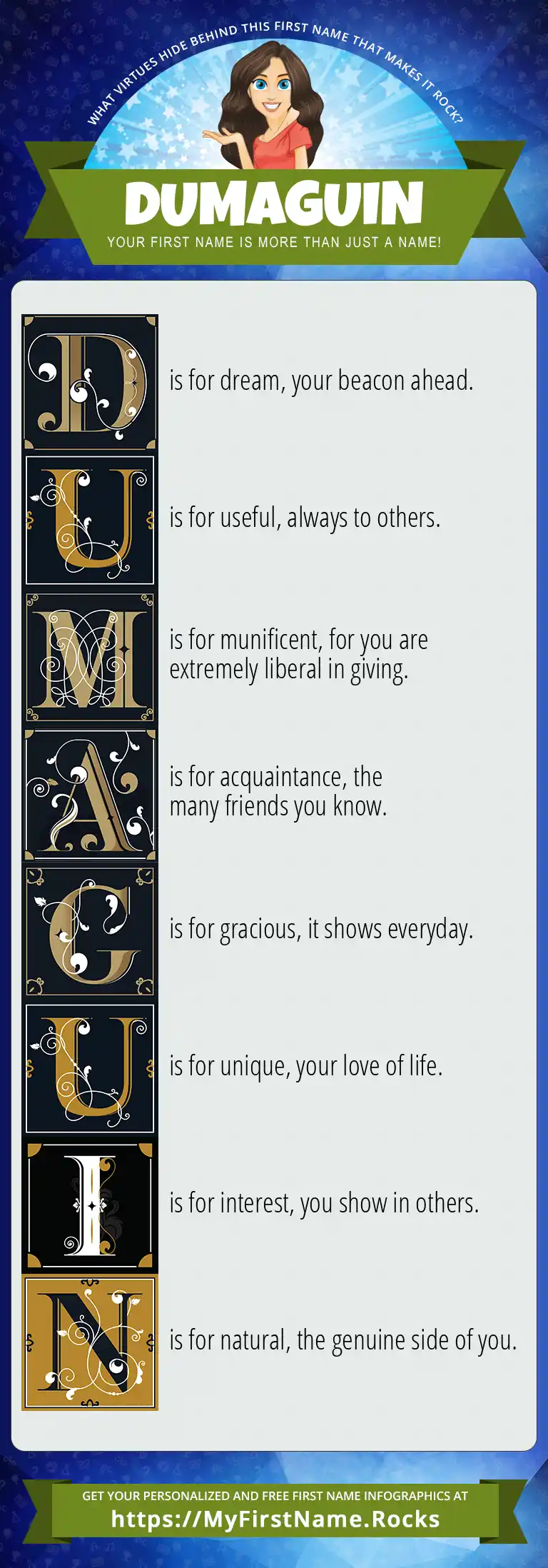 WHAT VIRTUES HIDE BEHIND THIS FIRST NAME THAT MAKES IT ROCK?

DUMAGUIN

YOUR FIRST NAME IS MORE THAN JUST A NAME!

D is for dream, your beacon ahead.

U is for useful, always to others.

M is for munificent, for you are extremely liberal in giving.

A is for acquaintance, the many friends you know.

G is for gracious, it shows everyday.

U is for unique, your love of life.

I is for interest, you show in others.

N is for natural, the genuine side of you.

GET YOUR PERSONALIZED AND FREE FIRST NAME INFOGRAPHICS AT

https://MyFirstName.Rocks