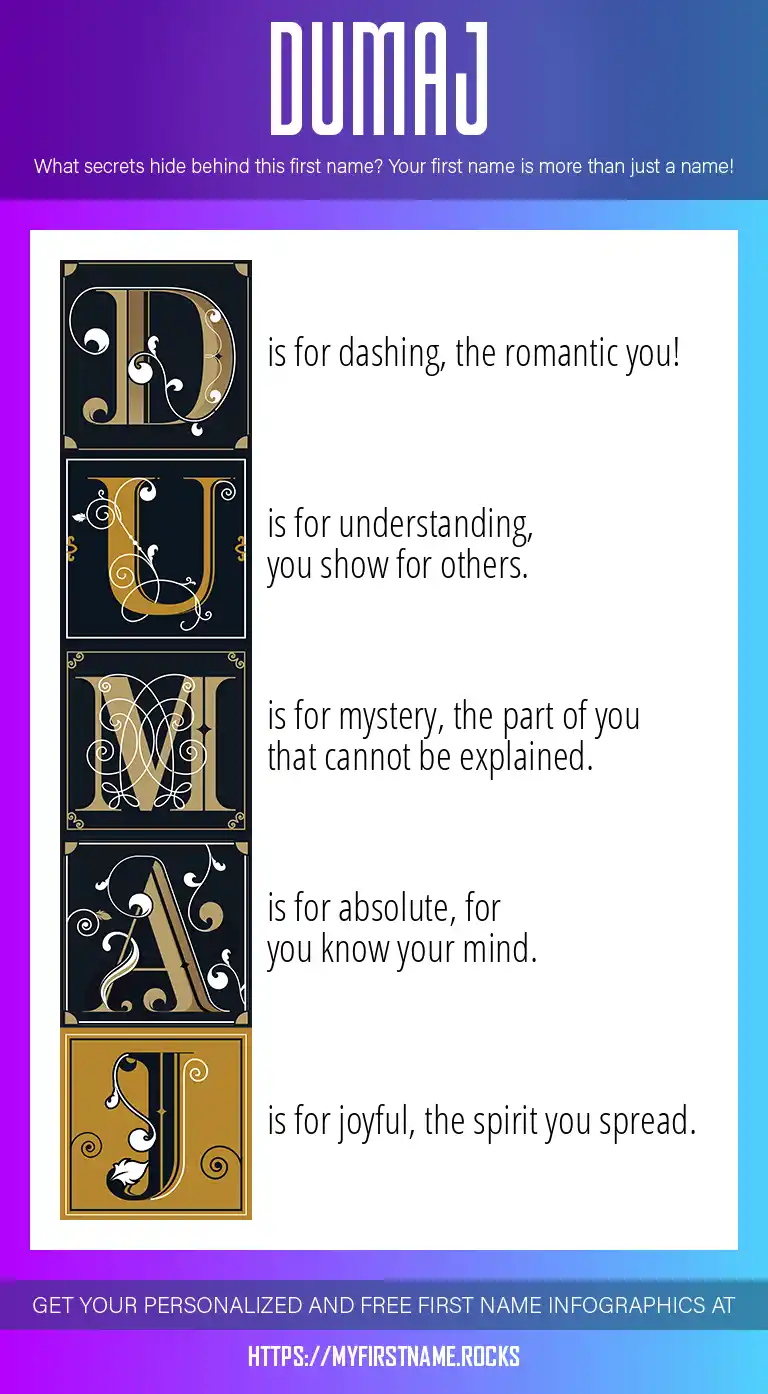 DUMAJ

What secrets hide behind this first name? Your first name is more than just a name!

D is for dashing, the romantic you!

U is for understanding, you show for others.

M is for mystery, the part of you that cannot be explained.

A is for absolute, for you know your mind.

J is for joyful, the spirit you spread.

GET YOUR PERSONALIZED AND FREE FIRST NAME INFOGRAPHICS AT

HTTPS://MYFIRSTNAME.ROCKS