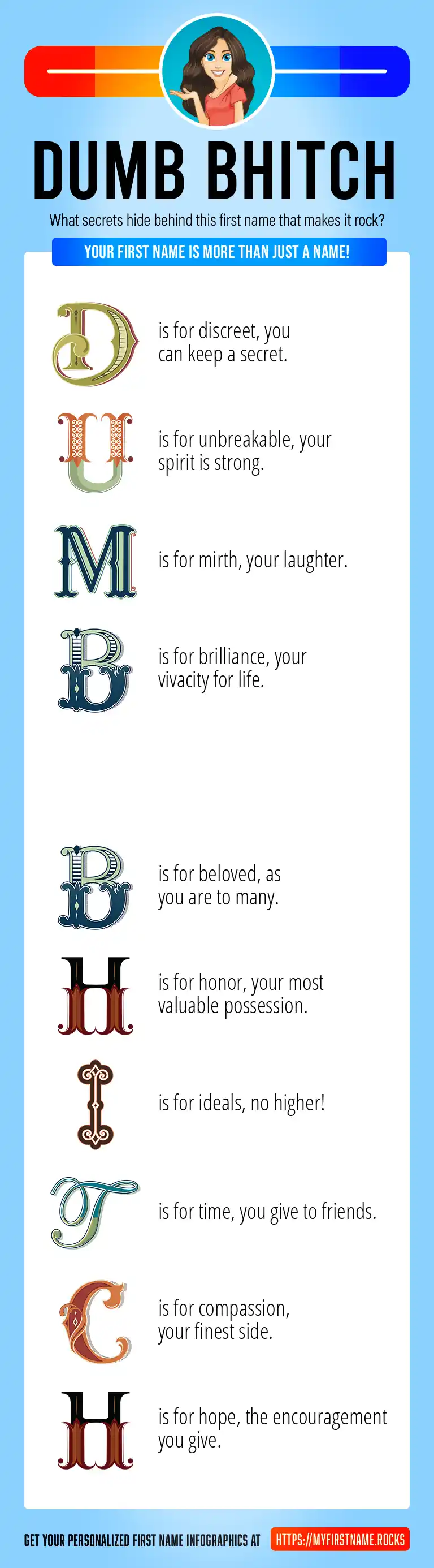 DUMB BHITCH

What secrets hide behind this first name that makes it rock?

YOUR FIRST NAME IS MORE THAN JUST A NAME!

D is for discreet, you can keep a secret.

U is for unbreakable, your spirit is strong.

M is for mirth, your laughter.

B is for brilliance, your vivacity for life.

B is for beloved, as you are to many.

H is for honor, your most valuable possession.

I is for ideals, no higher!

T is for time, you give to friends.

C is for compassion, your finest side.

H is for hope, the encouragement you give.

GET YOUR PERSONALIZED FIRST NAME INFOGRAPHICS AT HTTPS://MYFIRSTNAME.ROCKS