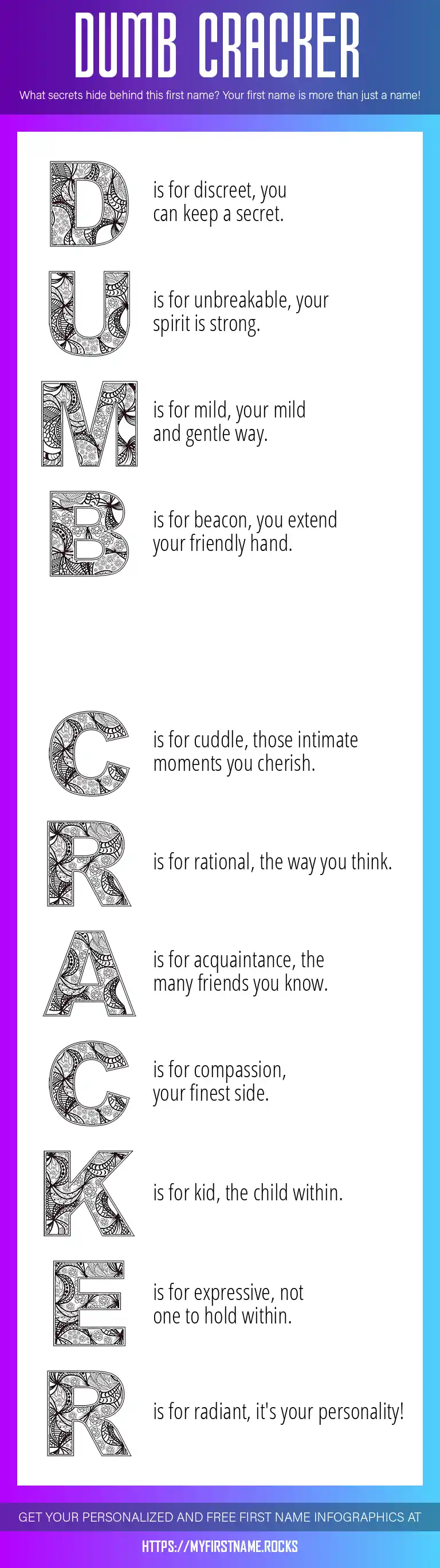 DUMB CRACKER

What secrets hide behind this first name? Your first name is more than just a name!

D is for discreet, you can keep a secret.

U is for unbreakable, your spirit is strong.

M is for mild, your mild and gentle way.

B is for beacon, you extend your friendly hand.

C is for cuddle, those intimate moments you cherish.

R is for rational, the way you think.

A is for acquaintance, the many friends you know.

C is for compassion, your finest side.

K is for kid, the child within.

E is for expressive, not one to hold within.

R is for radiant, it's your personality!

GET YOUR PERSONALIZED AND FREE FIRST NAME INFOGRAPHICS AT

HTTPS://MYFIRSTNAME.ROCKS