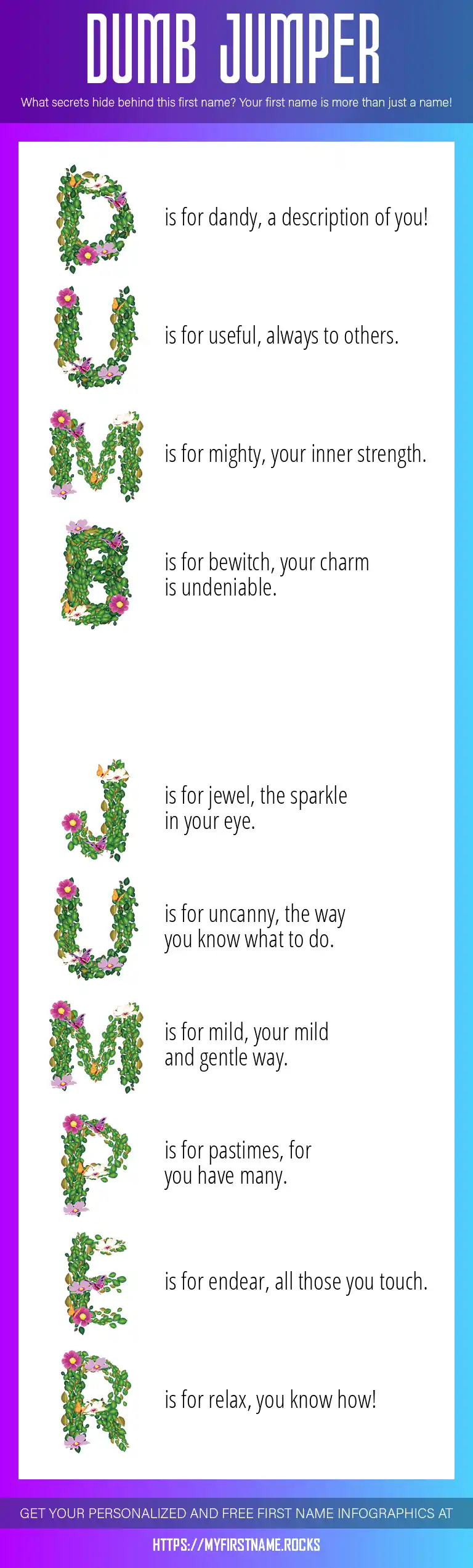 DUMB JUMPER

What secrets hide behind this first name? Your first name is more than just a name!

D is for dandy, a description of you!

U is for useful, always to others.

M is for mighty, your inner strength.

B is for bewitch, your charm is undeniable.

J is for jewel, the sparkle in your eye.

U is for uncanny, the way you know what to do.

M is for mild, your mild and gentle way.

P is for pastimes, for you have many.

E is for endear, all those you touch.

R is for relax, you know how!

GET YOUR PERSONALIZED AND FREE FIRST NAME INFOGRAPHICS AT

HTTPS://MYFIRSTNAME.ROCKS