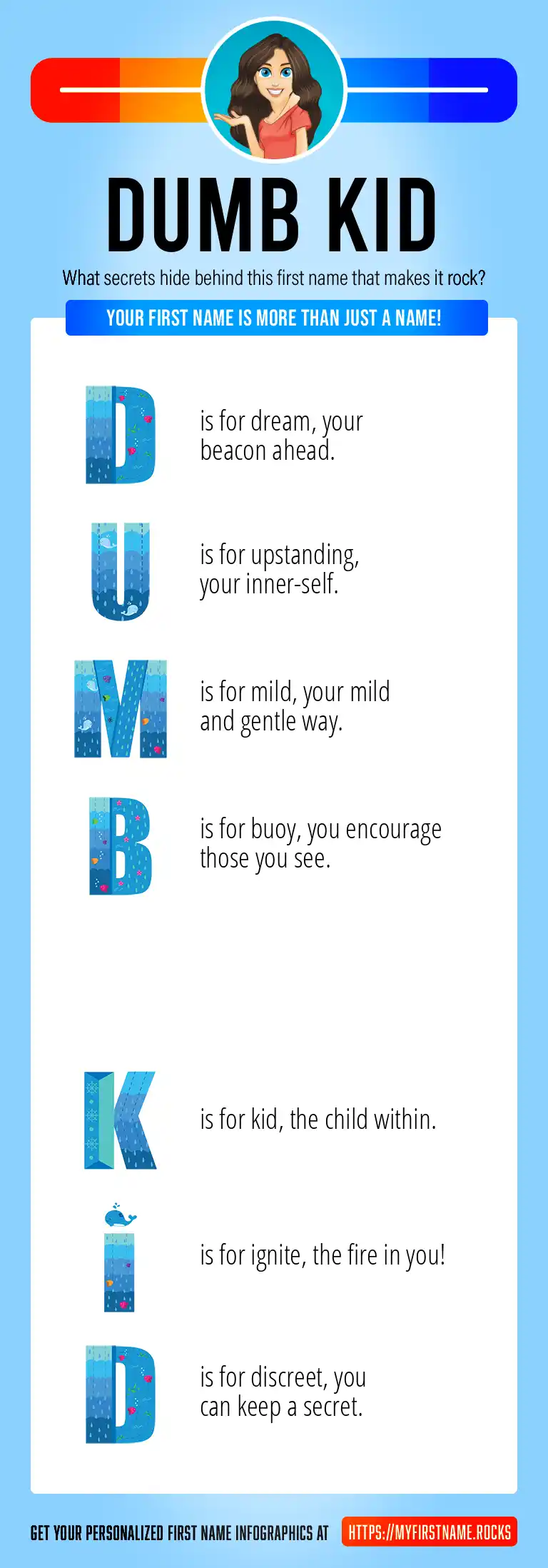 DUMB KID

What secrets hide behind this first name that makes it rock?

YOUR FIRST NAME IS MORE THAN JUST A NAME!

D is for dream, your beacon ahead.

U is for upstanding, your inner-self.

M is for mild, your mild and gentle way.

B is for buoy, you encourage those you see.

K is for kid, the child within.

I is for ignite, the fire in you!

D is for discreet, you can keep a secret.

GET YOUR PERSONALIZED FIRST NAME INFOGRAPHICS AT HTTPS://MYFIRSTNAME.ROCKS