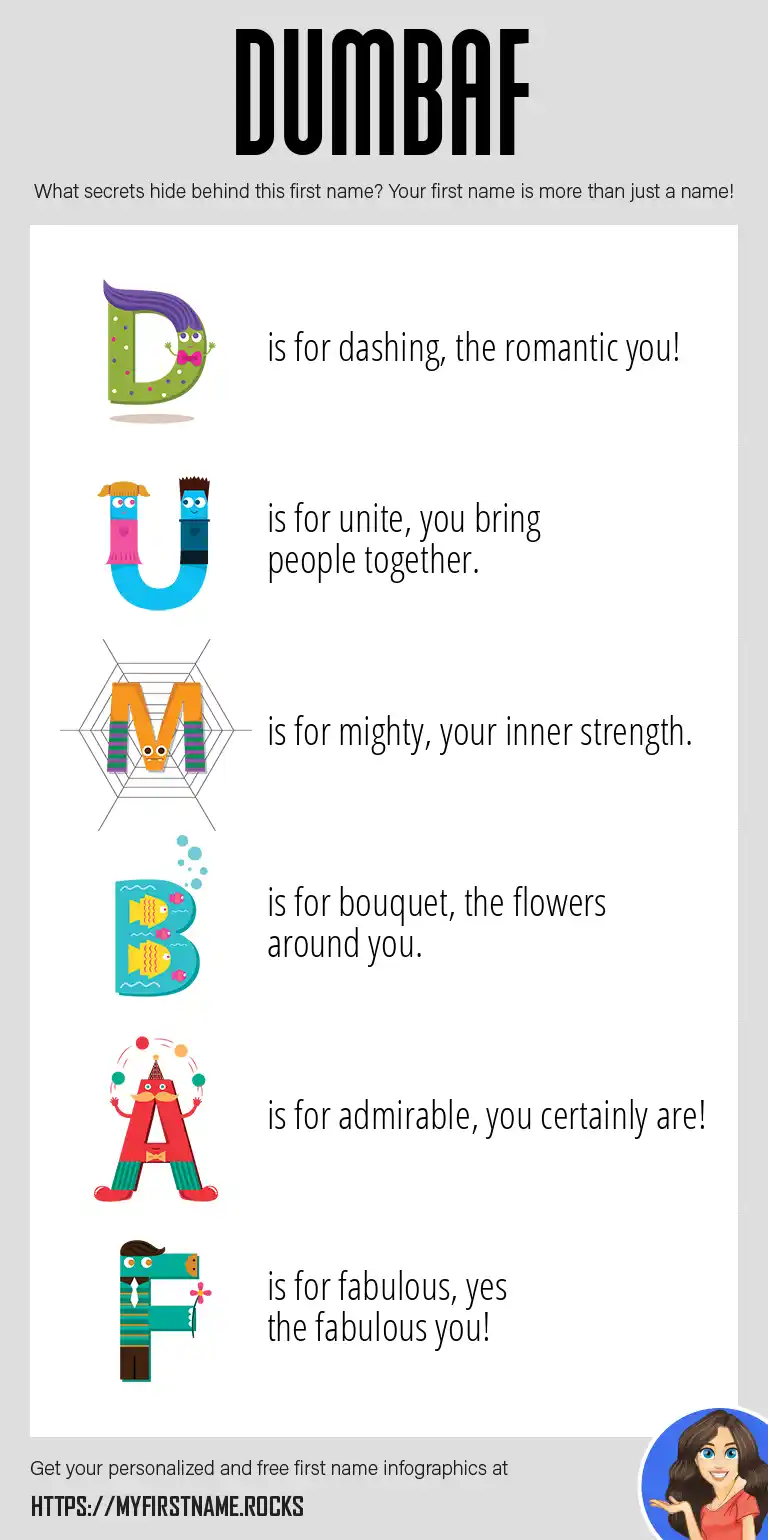 DUMBAF

What secrets hide behind this first name? Your first name is more than just a name!

D is for dashing, the romantic you!

U is for unite, you bring people together.

M is for mighty, your inner strength.

B is for bouquet, the flowers around you.

A is for admirable, you certainly are!

F is for fabulous, yes the fabulous you!

Get your personalized and free first name infographics at

HTTPS://MYFIRSTNAME.ROCKS