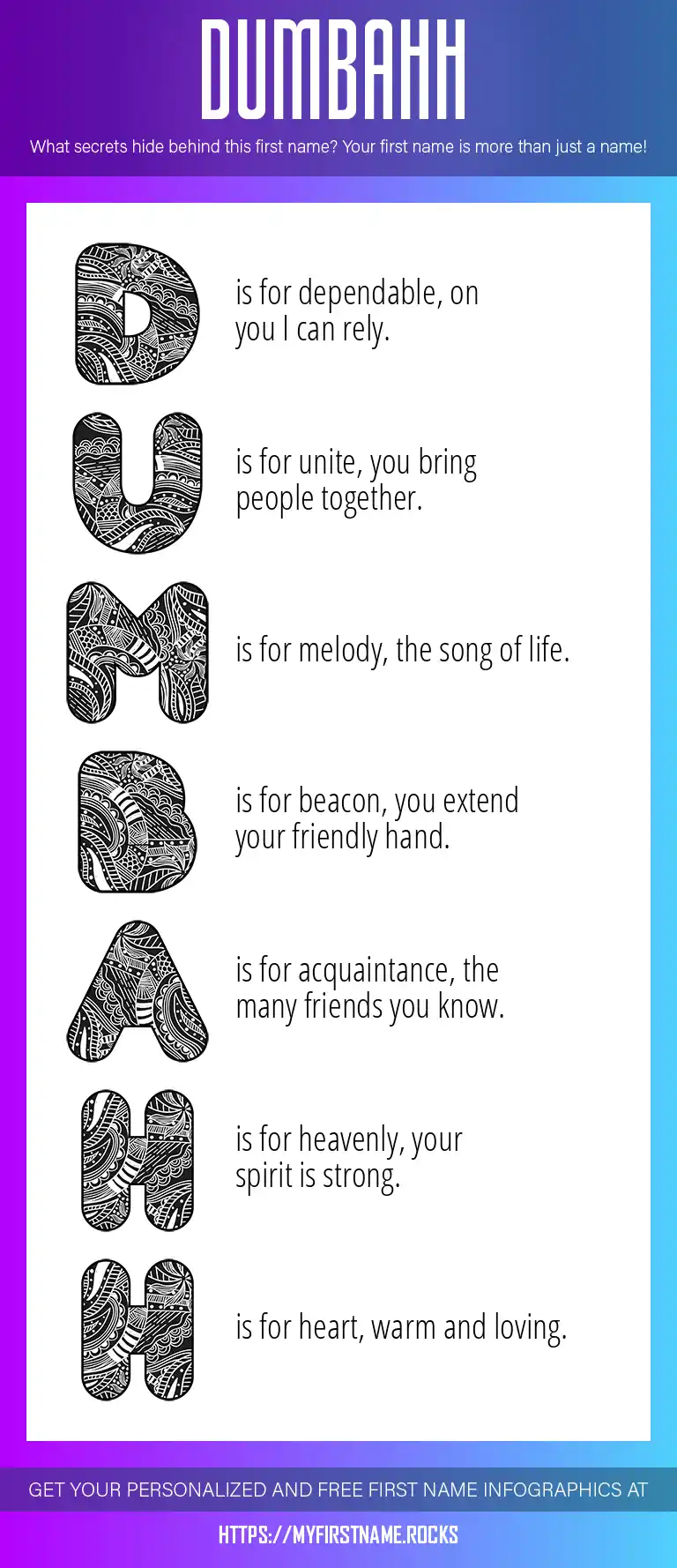 DUMBAHH

What secrets hide behind this first name? Your first name is more than just a name!

D is for dependable, on you I can rely.

U is for unite, you bring people together.

M is for melody, the song of life.

B is for beacon, you extend your friendly hand.

A is for acquaintance, the many friends you know.

H is for heavenly, your spirit is strong.

H is for heart, warm and loving.

GET YOUR PERSONALIZED AND FREE FIRST NAME INFOGRAPHICS AT

HTTPS://MYFIRSTNAME.ROCKS