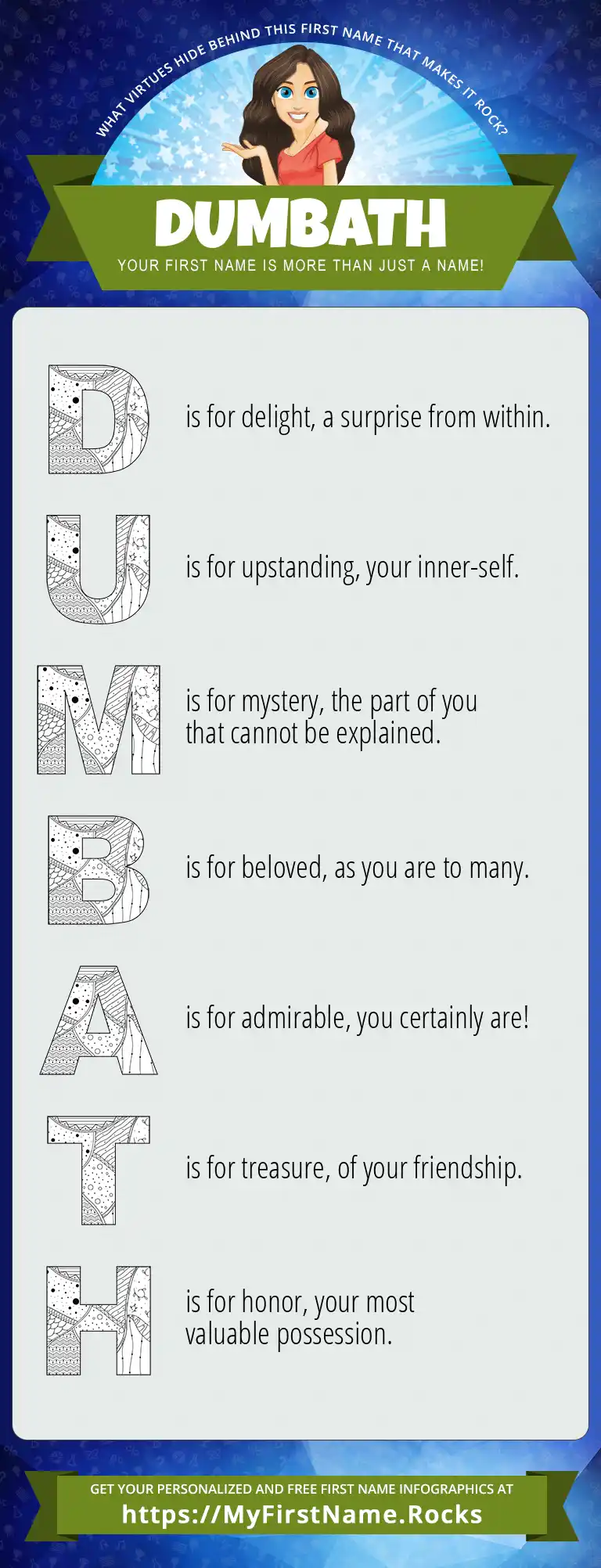 WHAT VIRTUES HIDE BEHIND THIS FIRST NAME THAT MAKES IT ROCK?

DUMBATH

YOUR FIRST NAME IS MORE THAN JUST A NAME!

D is for delight, a surprise from within.

U is for upstanding, your inner-self.

M is for mystery, the part of you that cannot be explained.

B is for beloved, as you are to many.

A is for admirable, you certainly are!

T is for treasure, of your friendship.

H is for honor, your most valuable possession.

GET YOUR PERSONALIZED AND FREE FIRST NAME INFOGRAPHICS AT
https://MyFirstName.Rocks