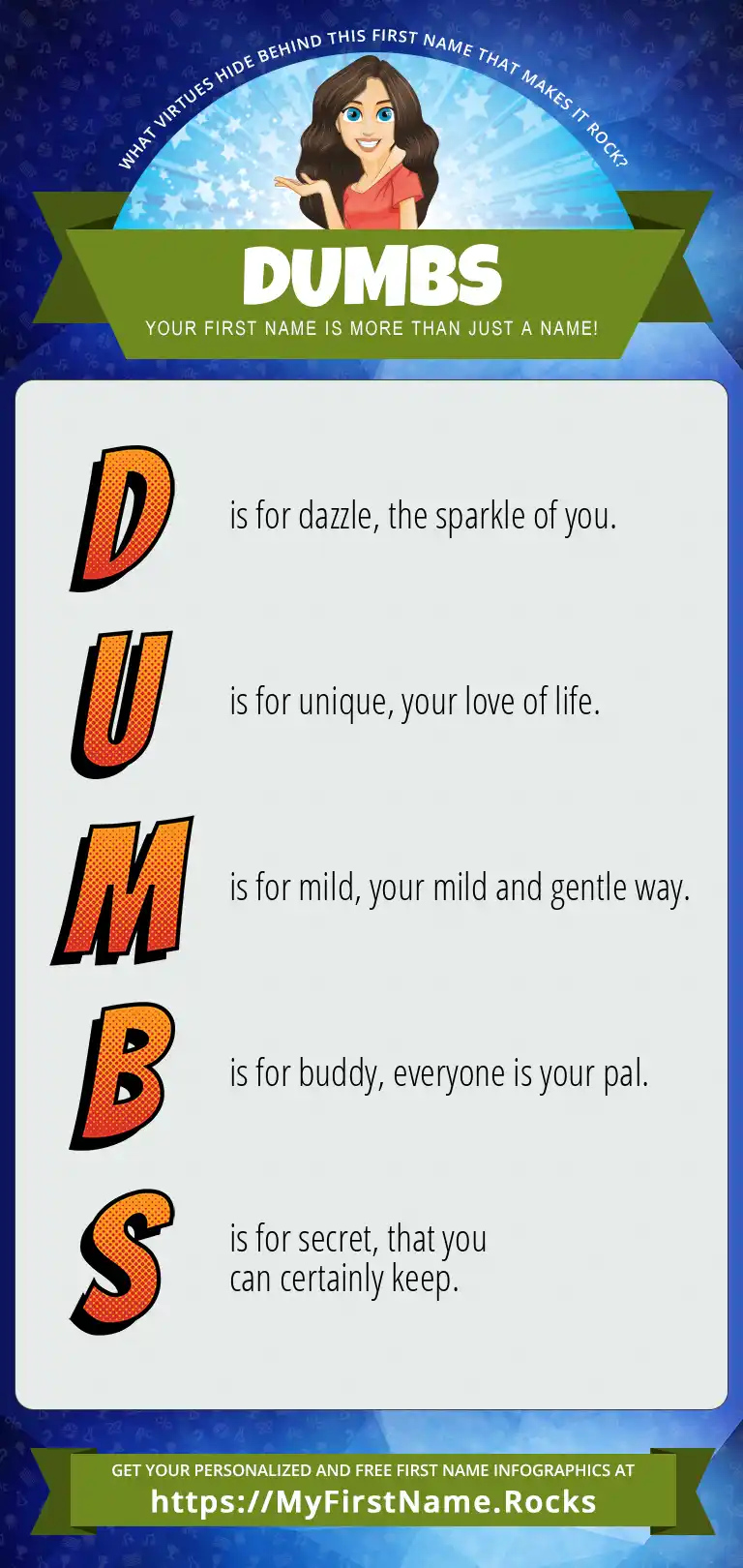 WHAT VIRTUES HIDE BEHIND THIS FIRST NAME THAT MAKES IT ROCK?

DUMBS

YOUR FIRST NAME IS MORE THAN JUST A NAME!

D is for dazzle, the sparkle of you.

U is for unique, your love of life.

M is for mild, your mild and gentle way.

B is for buddy, everyone is your pal.

S is for secret, that you can certainly keep.

GET YOUR PERSONALIZED AND FREE FIRST NAME INFOGRAPHICS AT
https://MyFirstName.Rocks