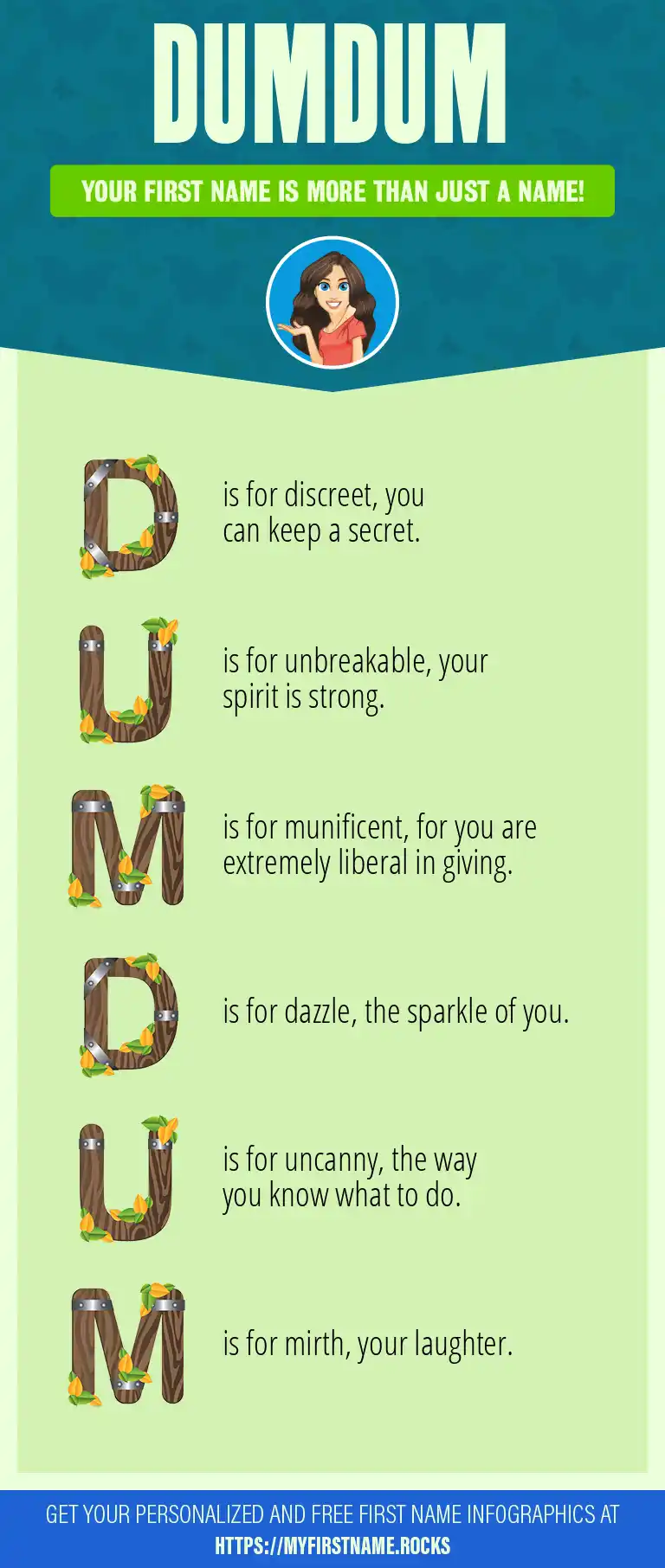 DUMDUM

YOUR FIRST NAME IS MORE THAN JUST A NAME!

D is for discreet, you can keep a secret.

U is for unbreakable, your spirit is strong.

M is for munificent, for you are extremely liberal in giving.

D is for dazzle, the sparkle of you.

U is for uncanny, the way you know what to do.

M is for mirth, your laughter.

GET YOUR PERSONALIZED AND FREE FIRST NAME INFOGRAPHICS AT HTTPS://MYFIRSTNAME.ROCKS