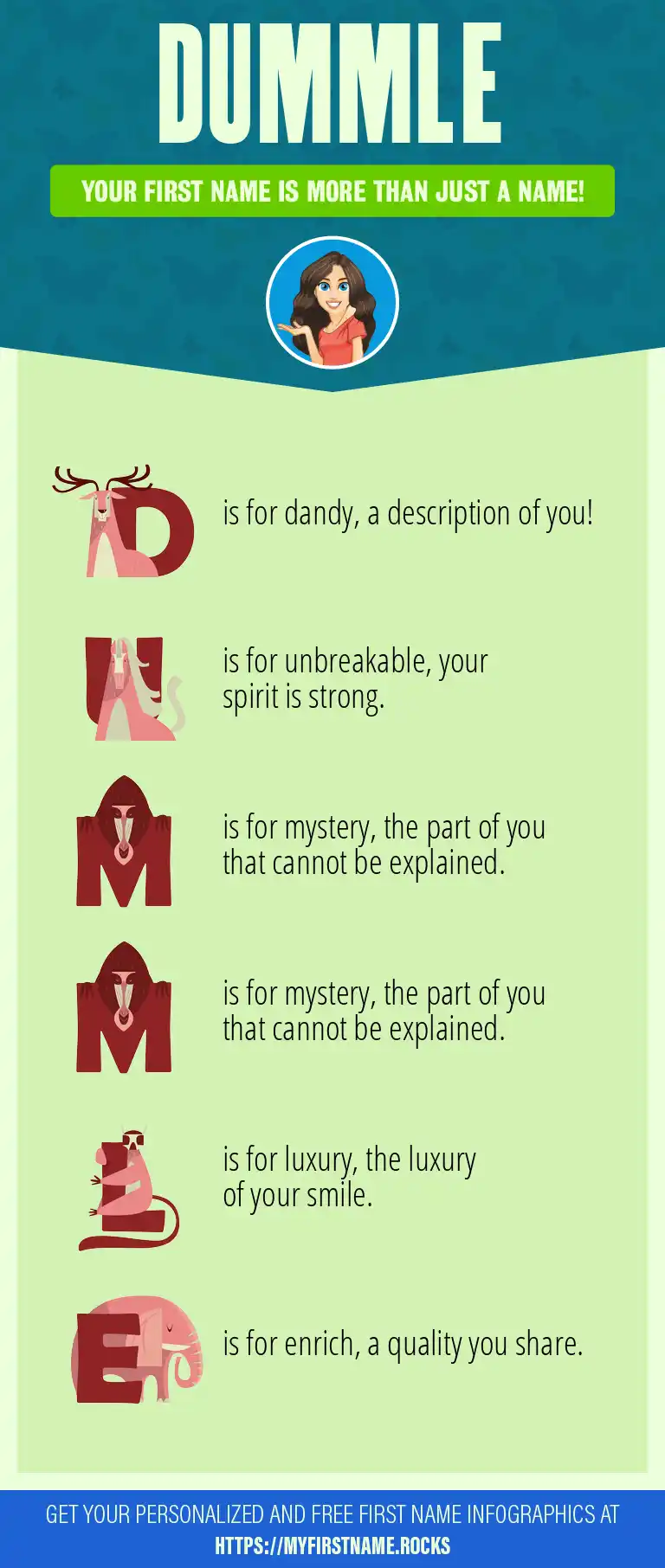 DUMMLE

YOUR FIRST NAME IS MORE THAN JUST A NAME!

D is for dandy, a description of you!

U is for unbreakable, your spirit is strong.

M is for mystery, the part of you that cannot be explained.

M is for mystery, the part of you that cannot be explained.

L is for luxury, the luxury of your smile.

E is for enrich, a quality you share.

GET YOUR PERSONALIZED AND FREE FIRST NAME INFOGRAPHICS AT HTTPS://MYFIRSTNAME.ROCKS