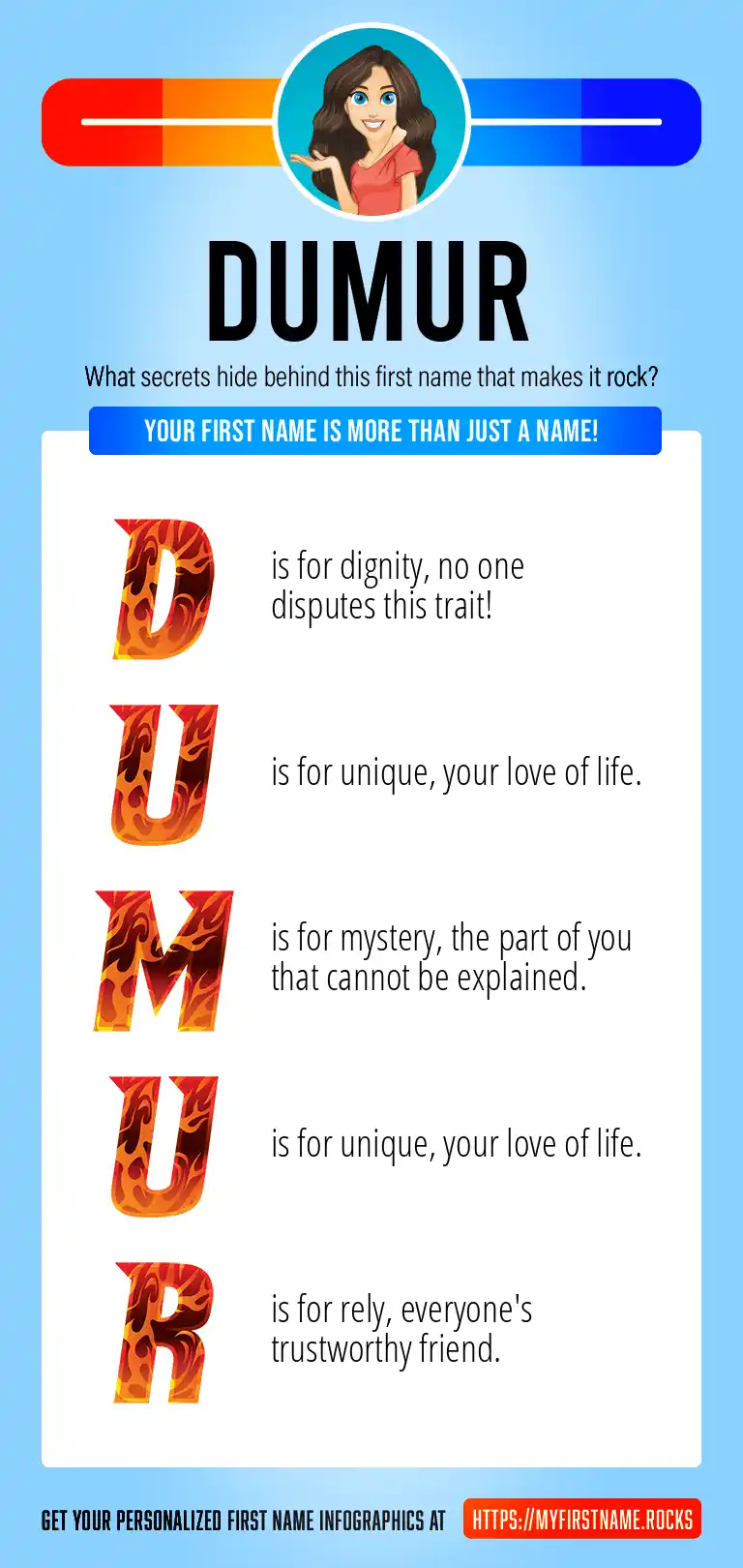 DUMUR

What secrets hide behind this first name that makes it rock?

YOUR FIRST NAME IS MORE THAN JUST A NAME!

D is for dignity, no one disputes this trait!

U is for unique, your love of life.

M is for mystery, the part of you that cannot be explained.

U is for unique, your love of life.

R is for rely, everyone's trustworthy friend.

GET YOUR PERSONALIZED FIRST NAME INFOGRAPHICS AT HTTPS://MYFIRSTNAME.ROCKS