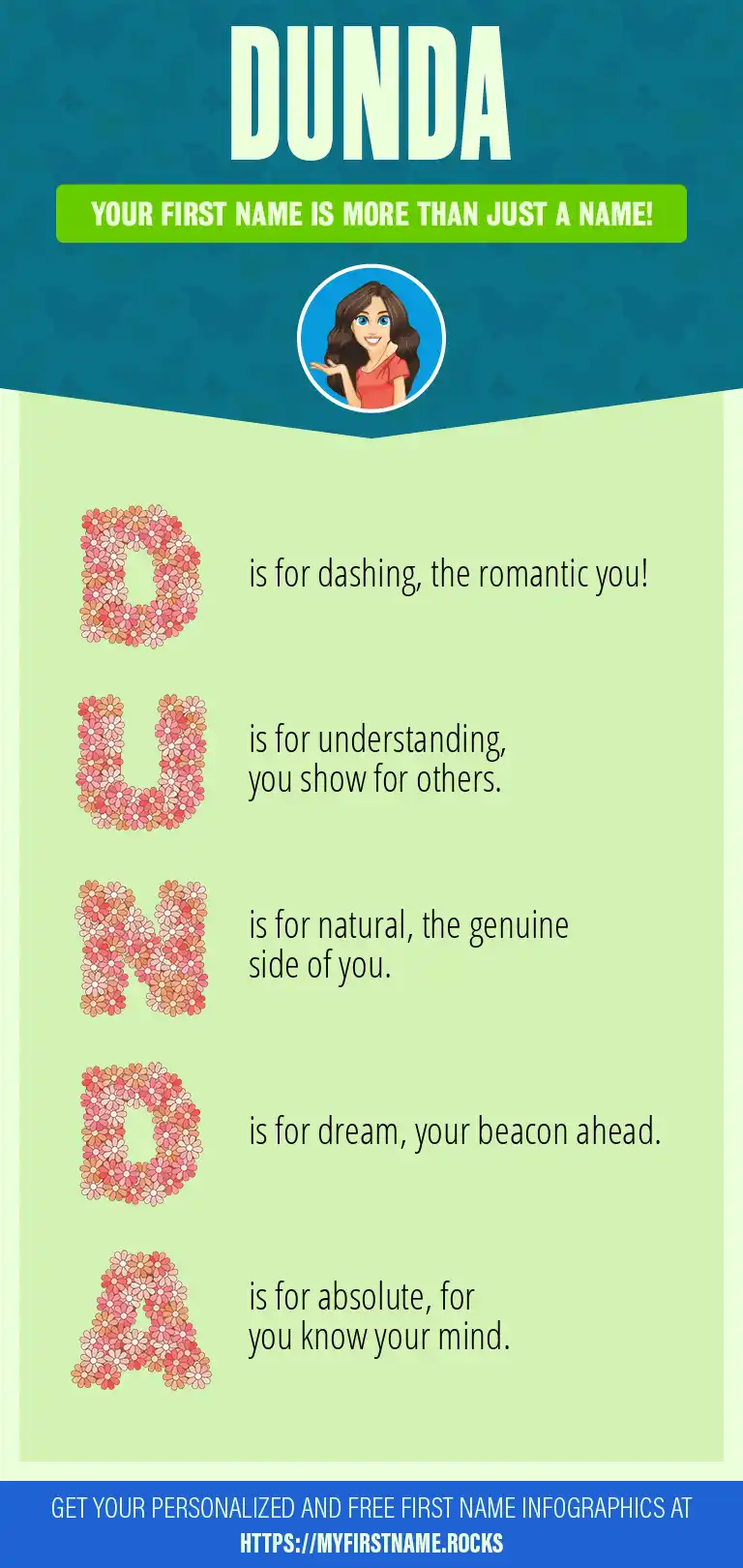 DUNDA

YOUR FIRST NAME IS MORE THAN JUST A NAME!

D is for dashing, the romantic you!

U is for understanding, you show for others.

N is for natural, the genuine side of you.

D is for dream, your beacon ahead.

A is for absolute, for you know your mind.

GET YOUR PERSONALIZED AND FREE FIRST NAME INFOGRAPHICS AT HTTPS://MYFIRSTNAME.ROCKS