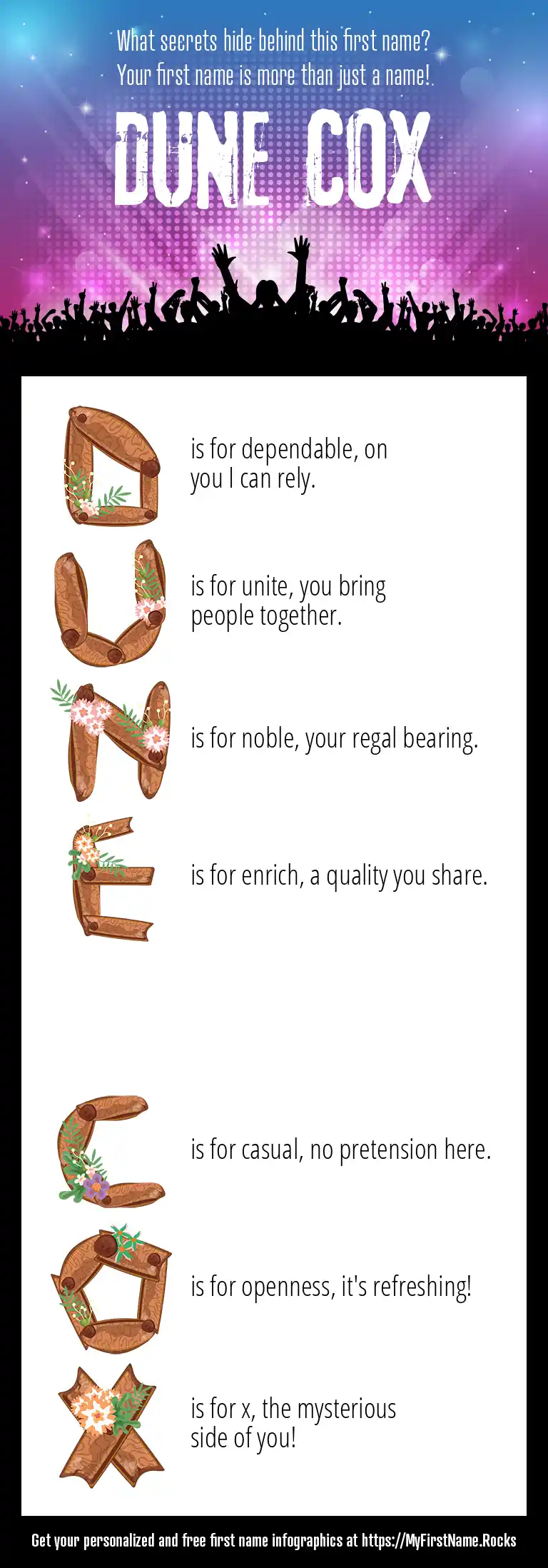 What secrets hide behind this first name?
Your first name is more than just a name!

DUNE COX

D is for dependable, on you I can rely.

U is for unite, you bring people together.

N is for noble, your regal bearing.

E is for enrich, a quality you share.

C is for casual, no pretension here.

O is for openness, it's refreshing!

X is for x, the mysterious side of you!

Get your personalized and free first name infographics at https://MyFirstName.Rocks