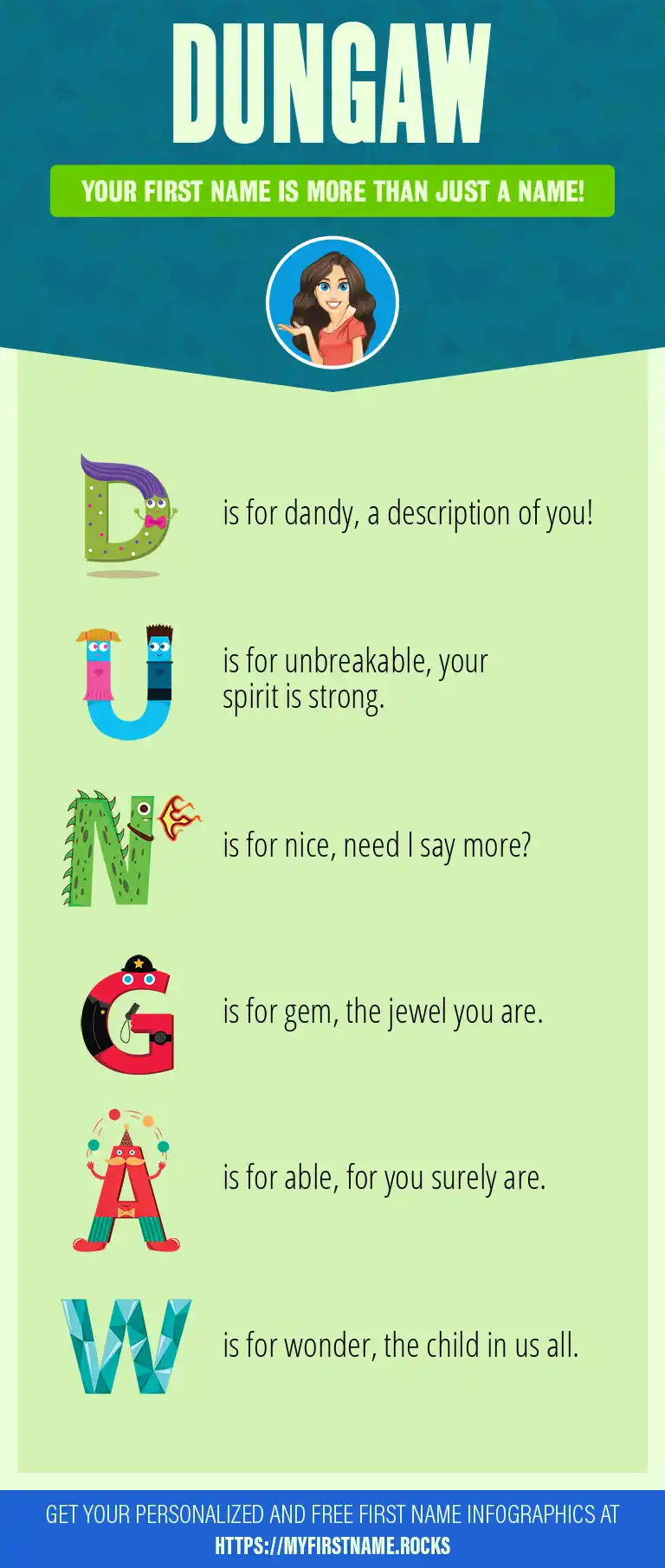 DUNGAW

YOUR FIRST NAME IS MORE THAN JUST A NAME!

D is for dandy, a description of you!

U is for unbreakable, your spirit is strong.

N is for nice, need I say more?

G is for gem, the jewel you are.

A is for able, for you surely are.

W is for wonder, the child in us all.

GET YOUR PERSONALIZED AND FREE FIRST NAME INFOGRAPHICS AT HTTPS://MYFIRSTNAME.ROCKS