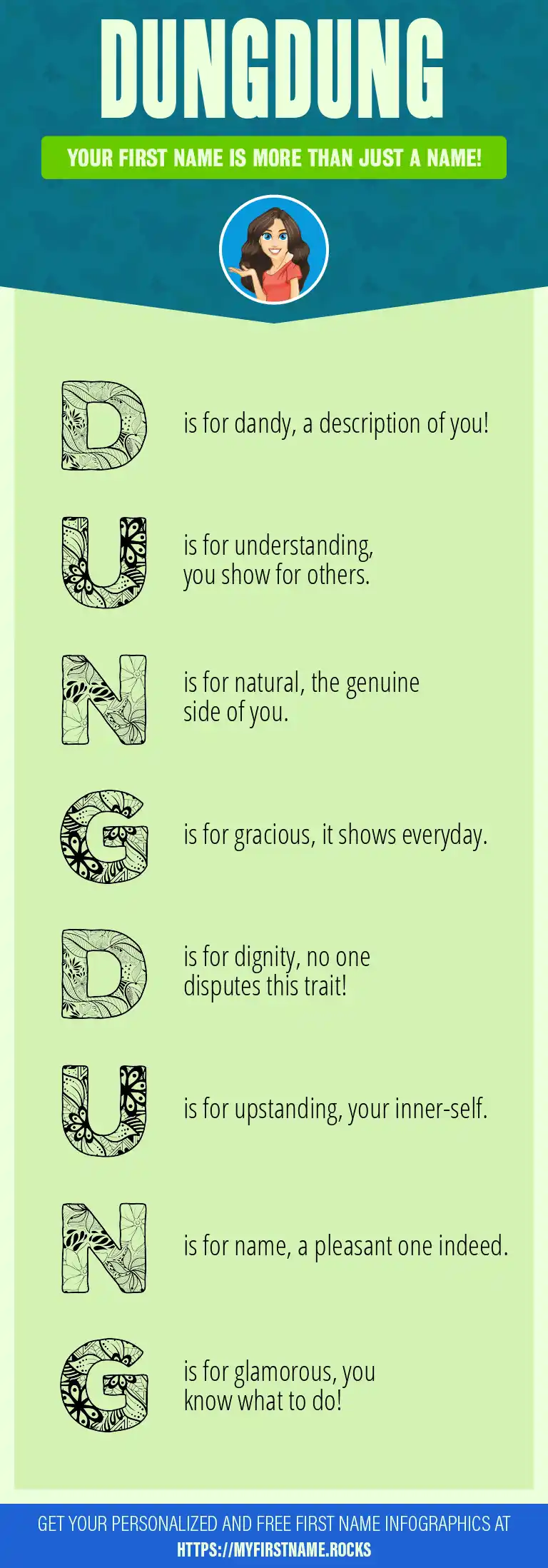 DUNGDUNG

YOUR FIRST NAME IS MORE THAN JUST A NAME!

D is for dandy, a description of you!

U is for understanding, you show for others.

N is for natural, the genuine side of you.

G is for gracious, it shows everyday.

D is for dignity, no one disputes this trait!

U is for upstanding, your inner-self.

N is for name, a pleasant one indeed.

G is for glamorous, you know what to do!

GET YOUR PERSONALIZED AND FREE FIRST NAME INFOGRAPHICS AT HTTPS://MYFIRSTNAME.ROCKS