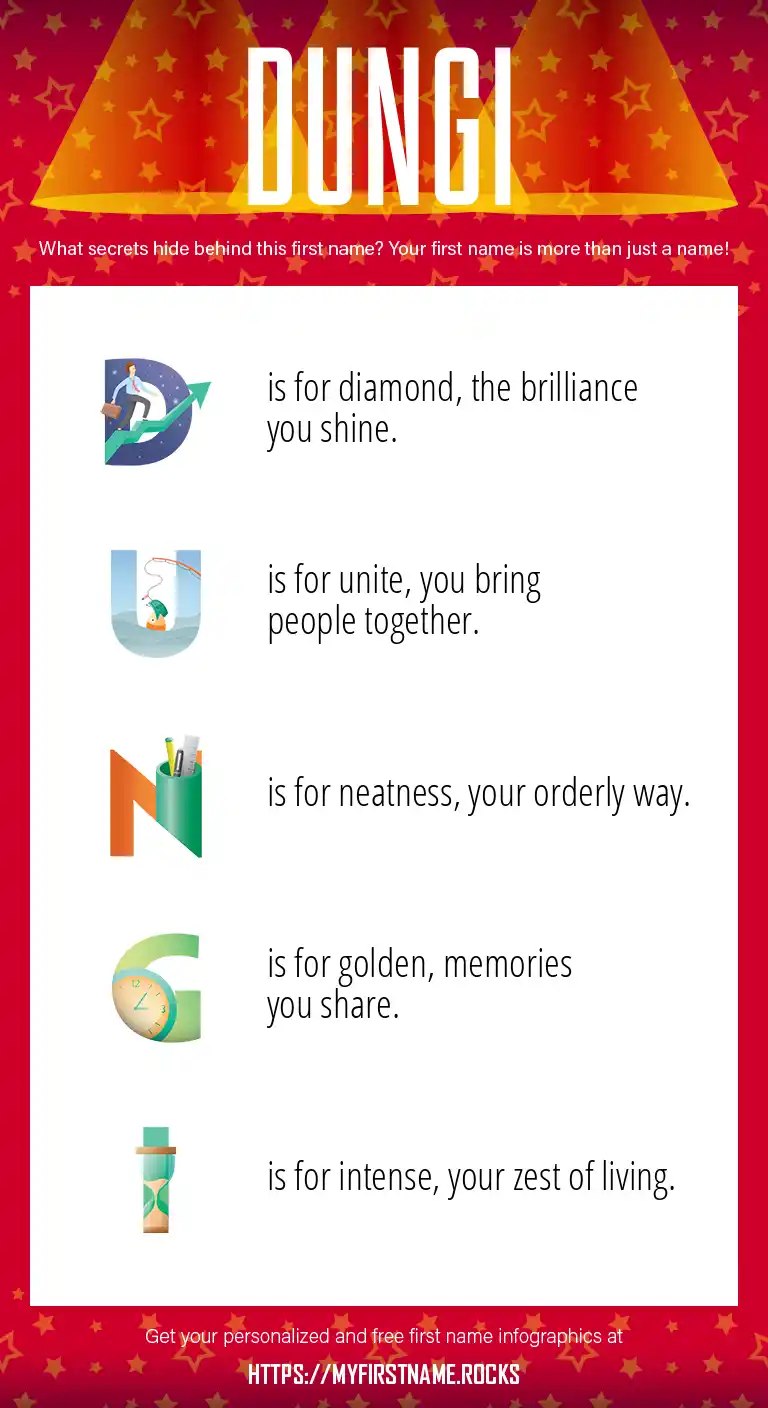 DUNGI

What secrets hide behind this first name? Your first name is more than just a name!

D is for diamond, the brilliance you shine.

U is for unite, you bring people together.

N is for neatness, your orderly way.

G is for golden, memories you share.

I is for intense, your zest of living.

Get your personalized and free first name infographics at

HTTPS://MYFIRSTNAME.ROCKS