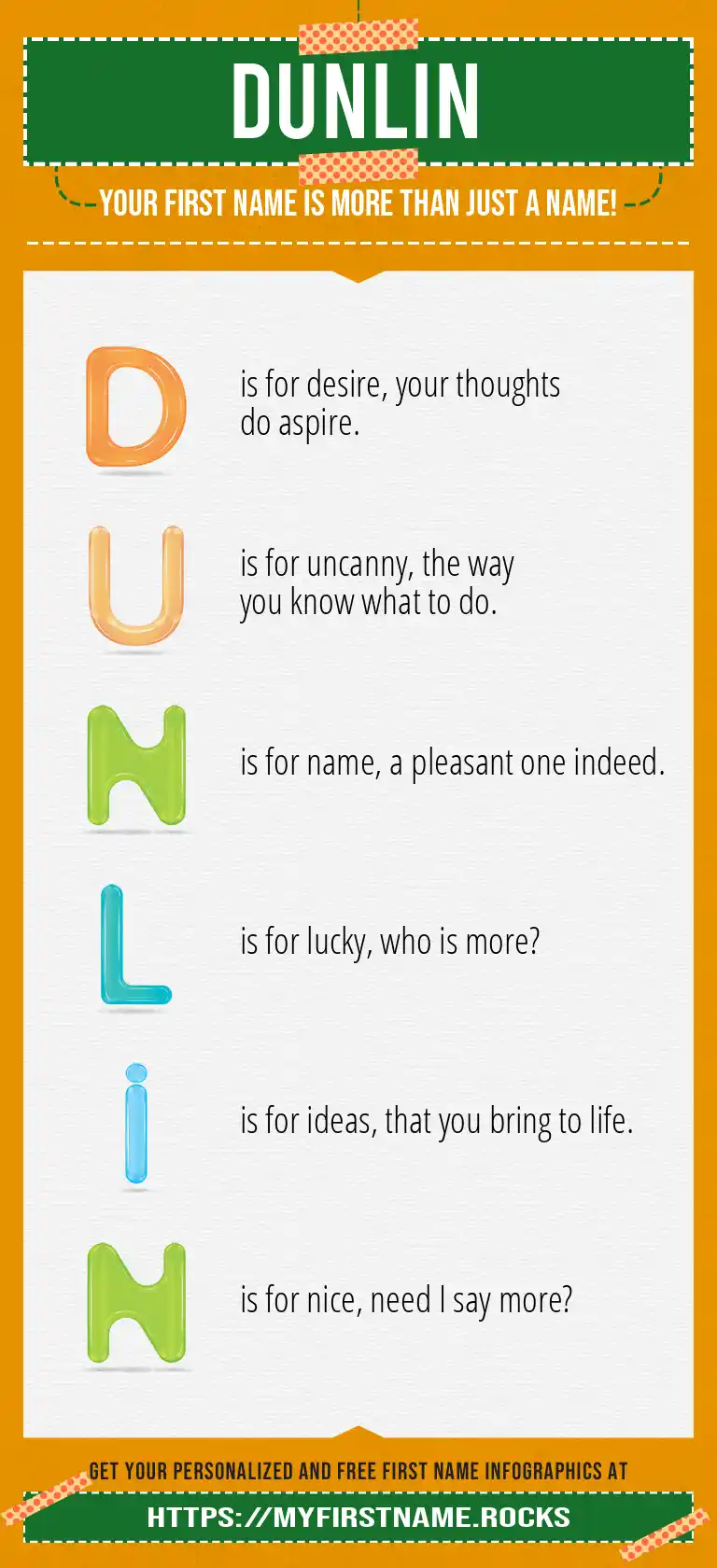 DUNLIN

YOUR FIRST NAME IS MORE THAN JUST A NAME!

D is for desire, your thoughts do aspire.

U is for uncanny, the way you know what to do.

N is for name, a pleasant one indeed.

L is for lucky, who is more?

i is for ideas, that you bring to life.

N is for nice, need I say more?

GET YOUR PERSONALIZED AND FREE FIRST NAME INFOGRAPHICS AT

HTTPS://MYFIRSTNAME.ROCKS