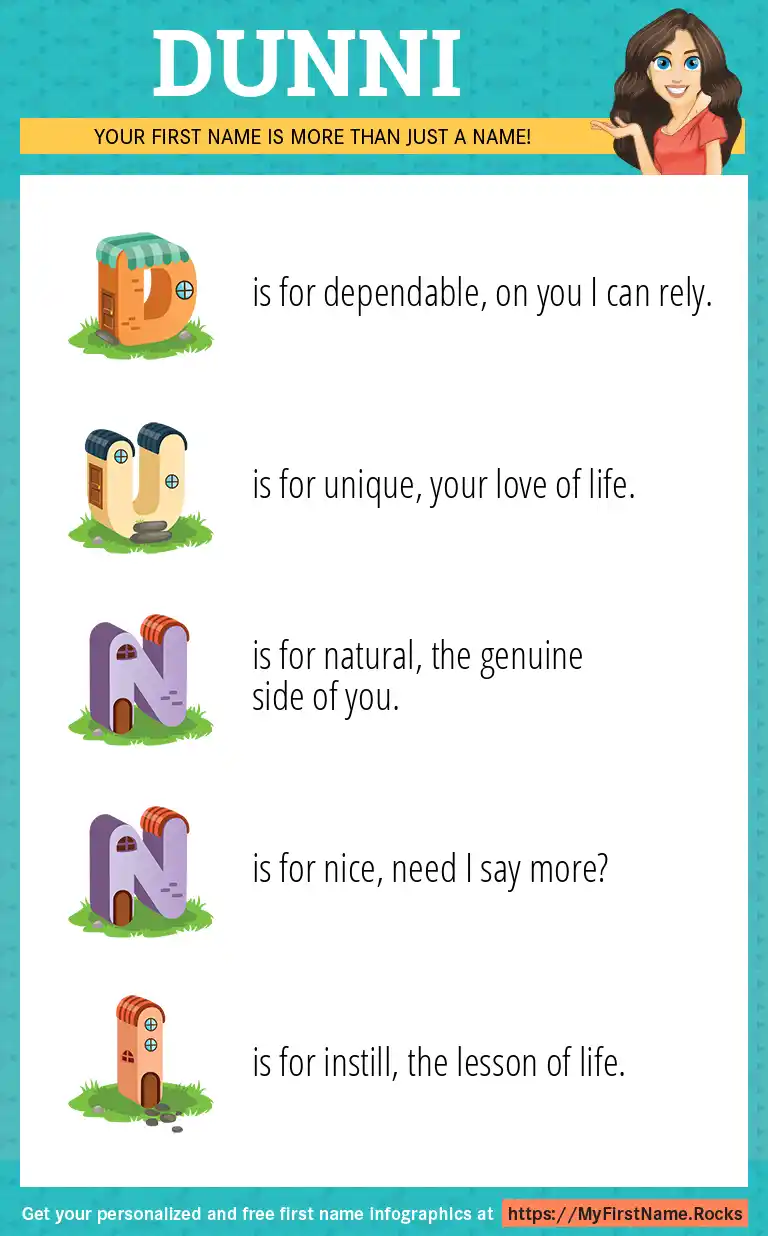 DUNNI

YOUR FIRST NAME IS MORE THAN JUST A NAME!

D is for dependable, on you I can rely.

U is for unique, your love of life.

N is for natural, the genuine side of you.

N is for nice, need I say more?

I is for instill, the lesson of life.

Get your personalized and free first name infographics at https://MyFirstName.Rocks