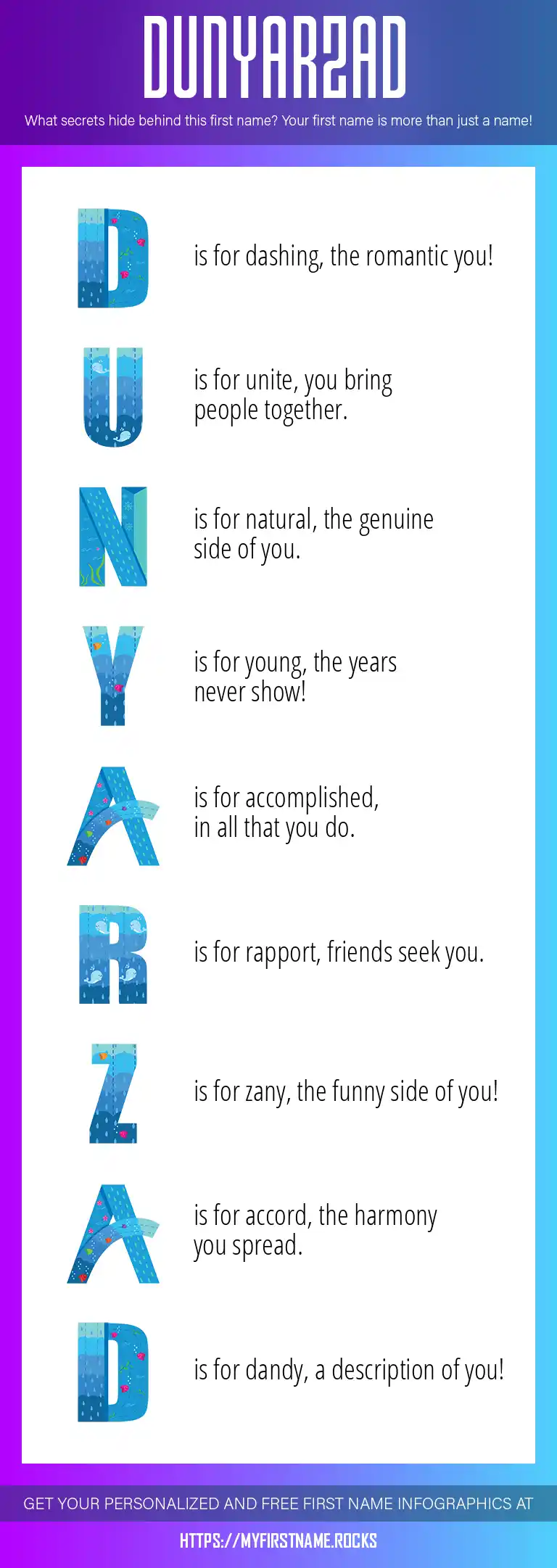 DUNYARZAD

What secrets hide behind this first name? Your first name is more than just a name!

D is for dashing, the romantic you!

U is for unite, you bring people together.

N is for natural, the genuine side of you.

Y is for young, the years never show!

A is for accomplished, in all that you do.

R is for rapport, friends seek you.

Z is for zany, the funny side of you!

A is for accord, the harmony you spread.

D is for dandy, a description of you!

GET YOUR PERSONALIZED AND FREE FIRST NAME INFOGRAPHICS AT

HTTPS://MYFIRSTNAME.ROCKS