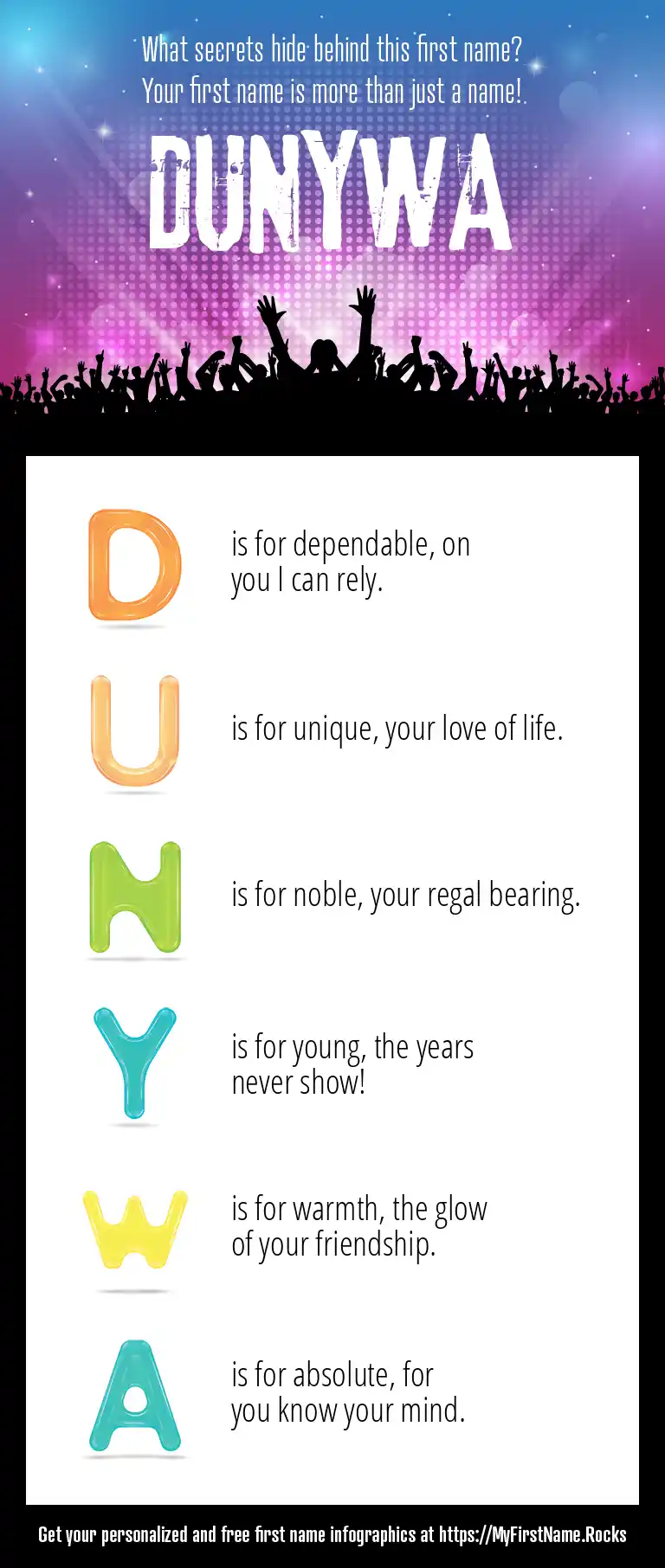 What secrets hide behind this first name?
Your first name is more than just a name!

DUNYWA

D is for dependable, on you I can rely.

U is for unique, your love of life.

N is for noble, your regal bearing.

Y is for young, the years never show!

W is for warmth, the glow of your friendship.

A is for absolute, for you know your mind.

Get your personalized and free first name infographics at https://MyFirstName.Rocks