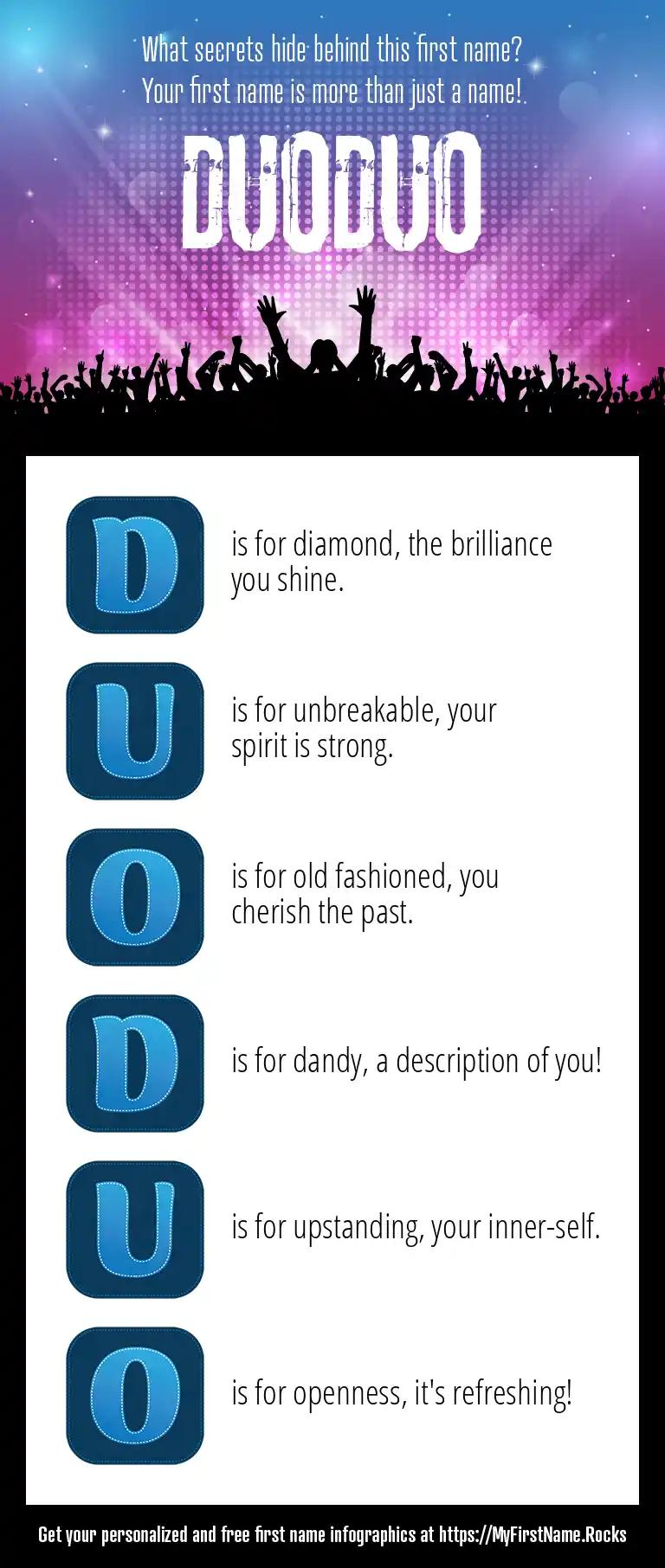 What secrets hide behind this first name?
Your first name is more than just a name!

DUODUO

D is for diamond, the brilliance you shine.

U is for unbreakable, your spirit is strong.

O is for old fashioned, you cherish the past.

D is for dandy, a description of you!

U is for upstanding, your inner-self.

O is for openness, it's refreshing!

Get your personalized and free first name infographics at https://MyFirstName.Rocks