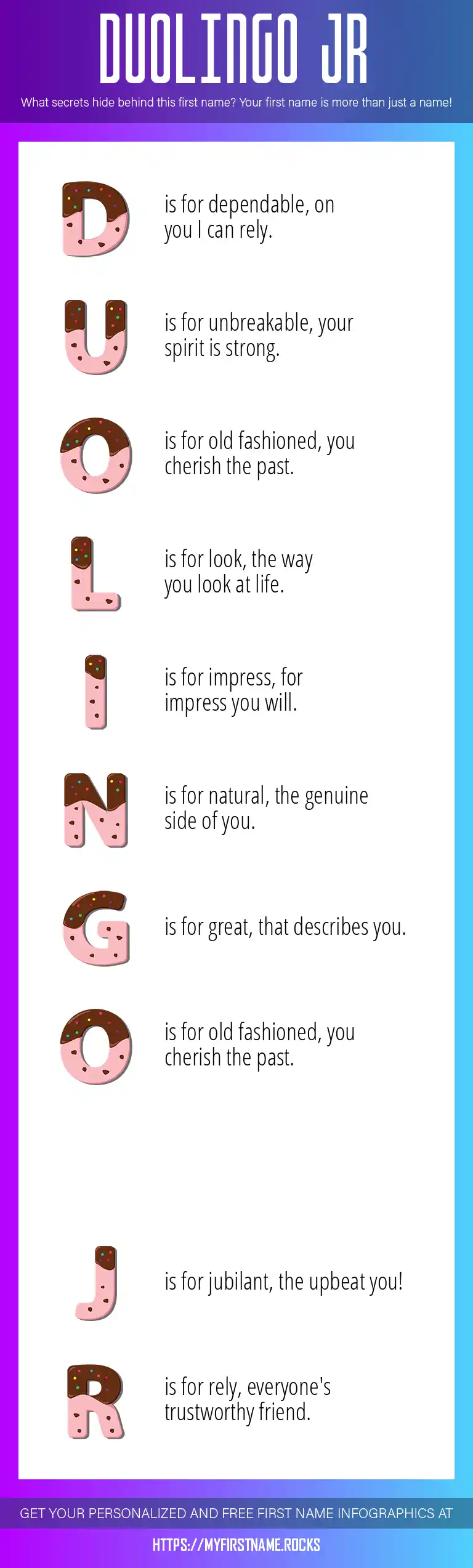 DUOLINGO JR

What secrets hide behind this first name? Your first name is more than just a name!

D is for dependable, on you I can rely.

U is for unbreakable, your spirit is strong.

O is for old fashioned, you cherish the past.

L is for look, the way you look at life.

I is for impress, for impress you will.

N is for natural, the genuine side of you.

G is for great, that describes you.

O is for old fashioned, you cherish the past.

J is for jubilant, the upbeat you!

R is for rely, everyone's trustworthy friend.

GET YOUR PERSONALIZED AND FREE FIRST NAME INFOGRAPHICS AT

HTTPS://MYFIRSTNAME.ROCKS