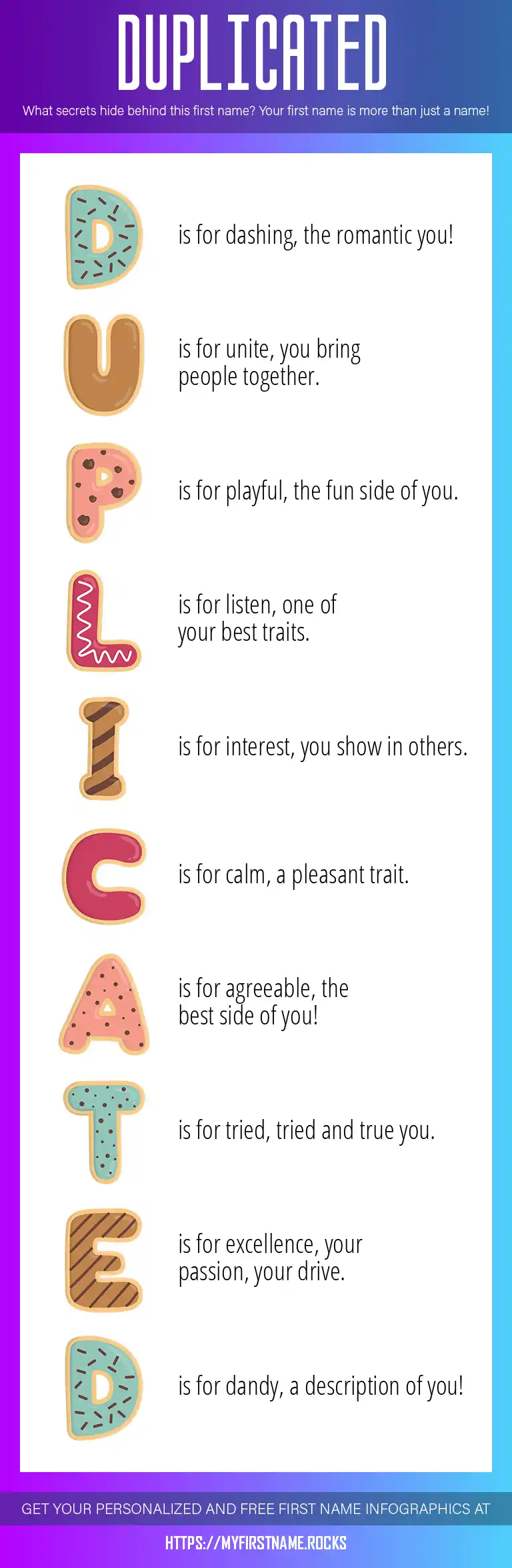 DUPLICATED

What secrets hide behind this first name? Your first name is more than just a name!

D is for dashing, the romantic you!

U is for unite, you bring people together.

P is for playful, the fun side of you.

L is for listen, one of your best traits.

I is for interest, you show in others.

C is for calm, a pleasant trait.

A is for agreeable, the best side of you!

T is for tried, tried and true you.

E is for excellence, your passion, your drive.

D is for dandy, a description of you!

GET YOUR PERSONALIZED AND FREE FIRST NAME INFOGRAPHICS AT

HTTPS://MYFIRSTNAME.ROCKS