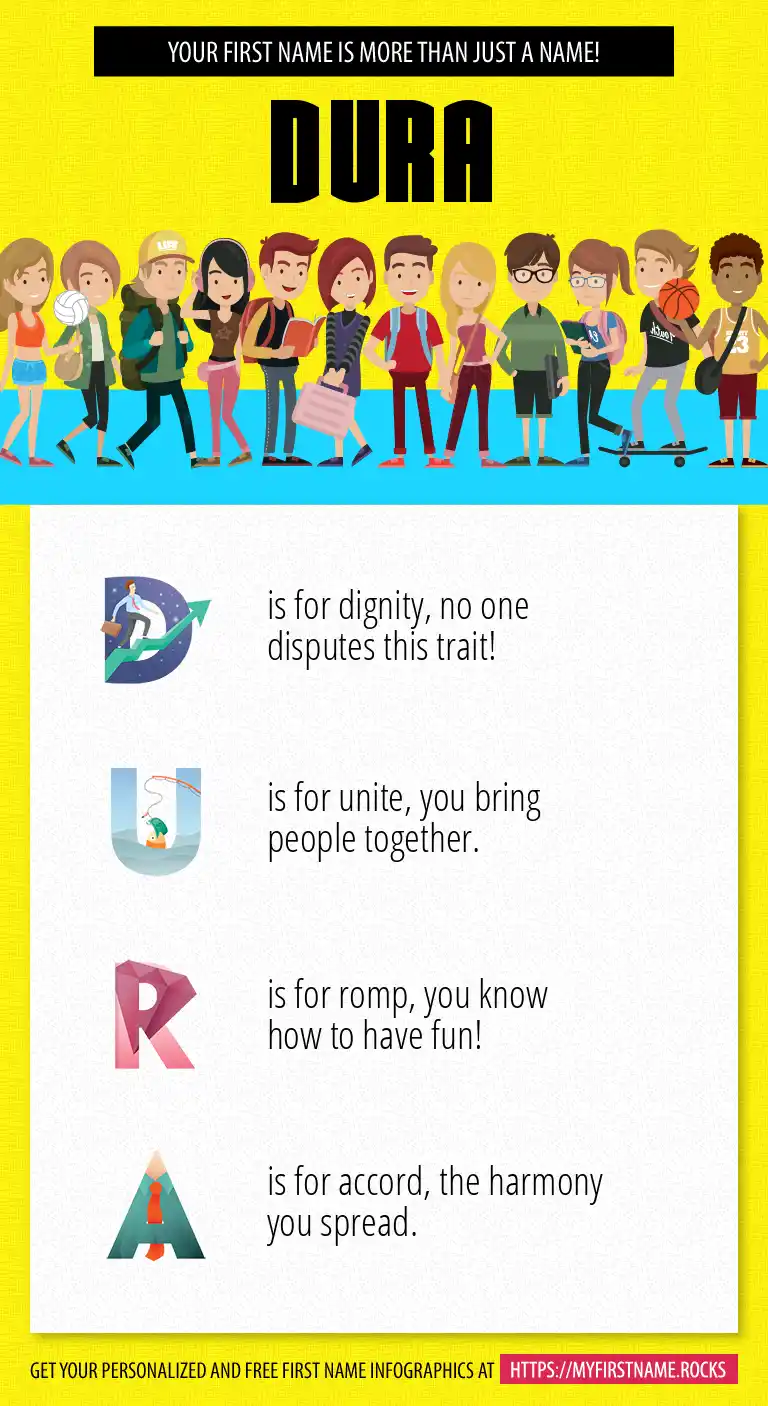 YOUR FIRST NAME IS MORE THAN JUST A NAME!

DURA

D is for dignity, no one disputes this trait!

U is for unite, you bring people together.

R is for romp, you know how to have fun!

A is for accord, the harmony you spread.

GET YOUR PERSONALIZED AND FREE FIRST NAME INFOGRAPHICS AT HTTPS://MYFIRSTNAME.ROCKS