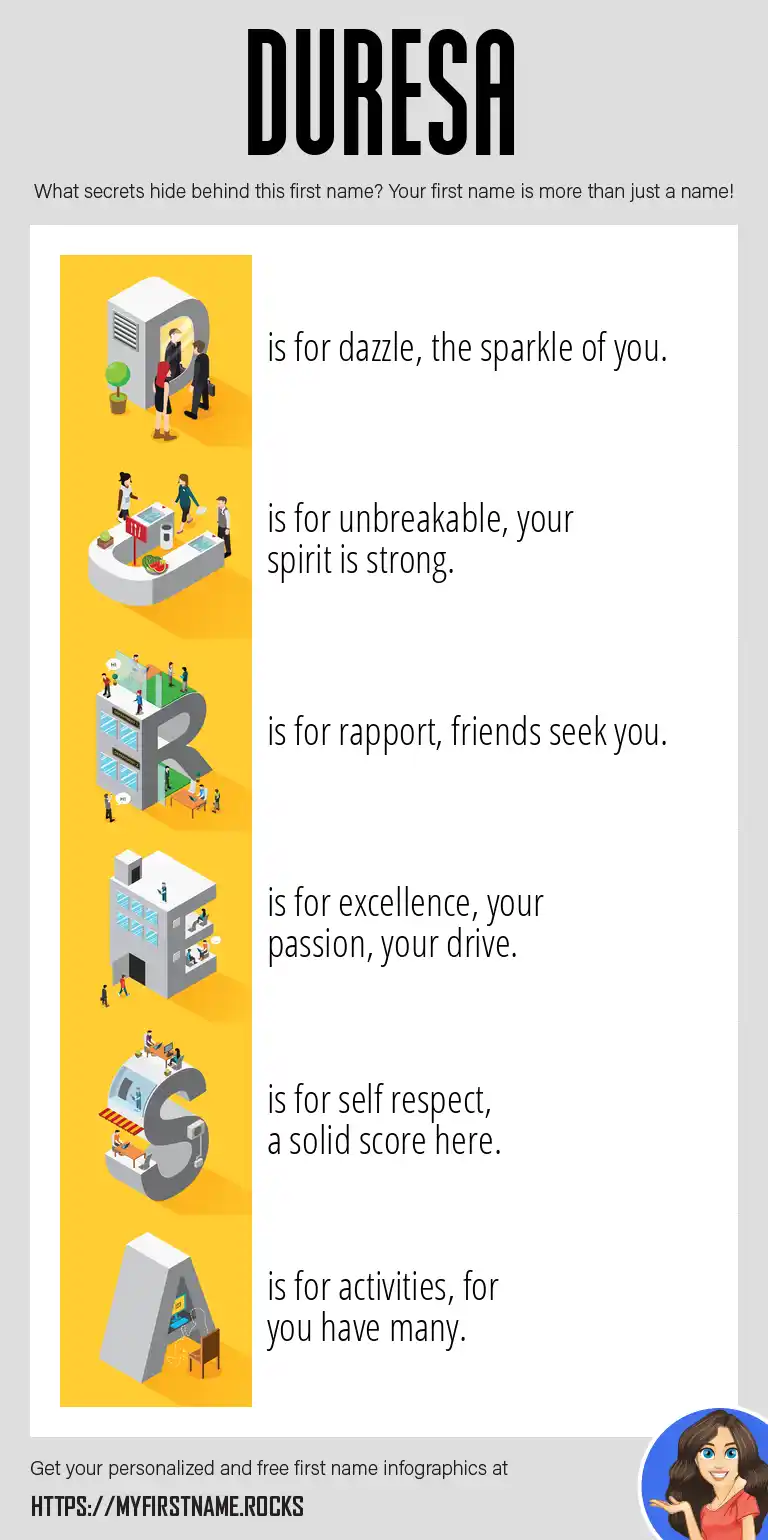 DURESA

What secrets hide behind this first name? Your first name is more than just a name!

D is for dazzle, the sparkle of you.

U is for unbreakable, your spirit is strong.

R is for rapport, friends seek you.

E is for excellence, your passion, your drive.

S is for self respect, a solid score here.

A is for activities, for you have many.

Get your personalized and free first name infographics at

HTTPS://MYFIRSTNAME.ROCKS