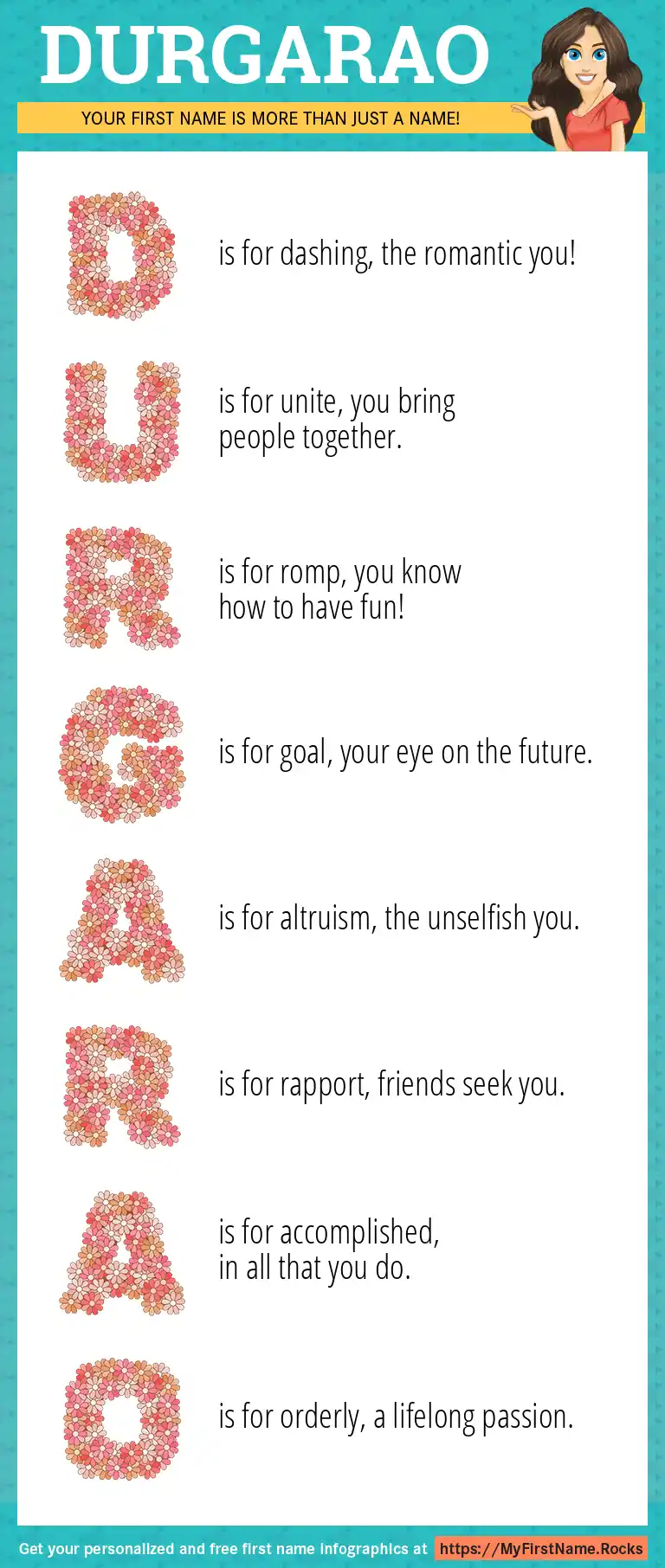 DURGARAO

YOUR FIRST NAME IS MORE THAN JUST A NAME!

D is for dashing, the romantic you!

U is for unite, you bring people together.

R is for romp, you know how to have fun!

G is for goal, your eye on the future.

A is for altruism, the unselfish you.

R is for rapport, friends seek you.

A is for accomplished, in all that you do.

O is for orderly, a lifelong passion.

Get your personalized and free first name infographics at https://MyFirstName.Rocks