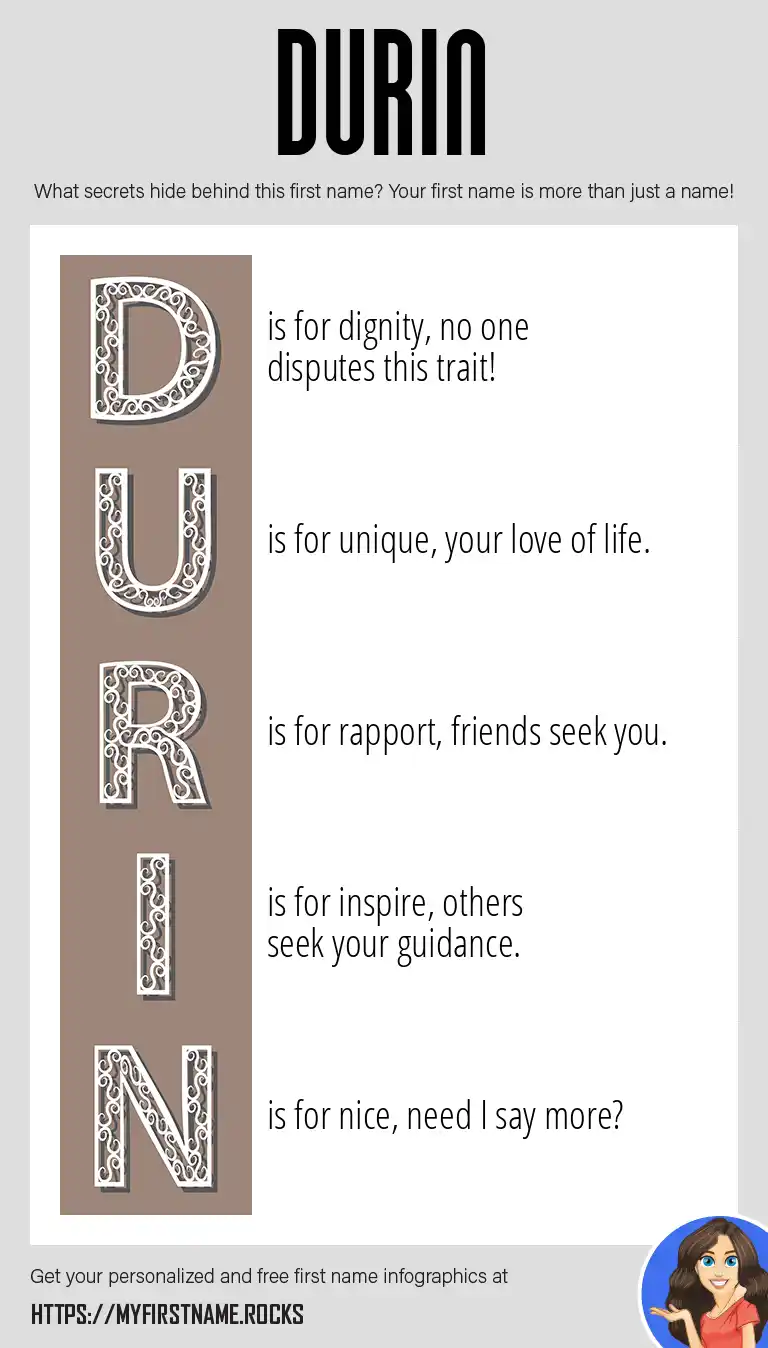 DURIN

What secrets hide behind this first name? Your first name is more than just a name!

D is for dignity, no one disputes this trait!

U is for unique, your love of life.

R is for rapport, friends seek you.

I is for inspire, others seek your guidance.

N is for nice, need I say more?

Get your personalized and free first name infographics at

HTTPS://MYFIRSTNAME.ROCKS