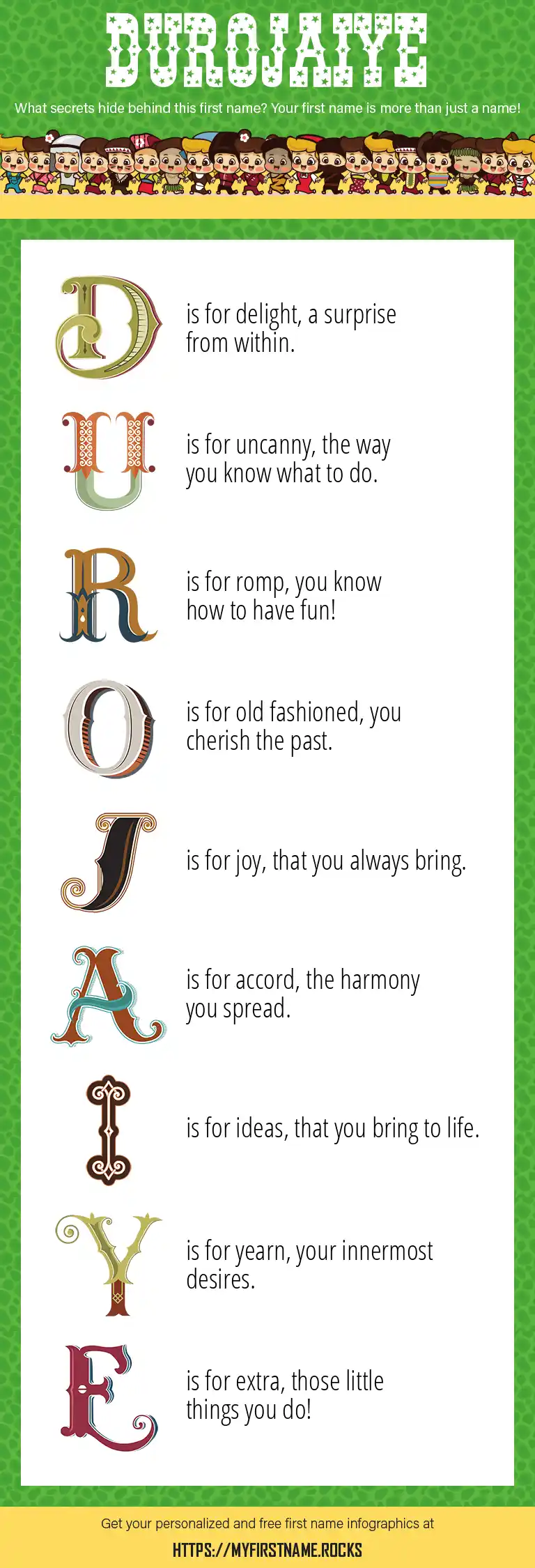 DUROJAIYE

What secrets hide behind this first name? Your first name is more than just a name!

D is for delight, a surprise from within.

U is for uncanny, the way you know what to do.

R is for romp, you know how to have fun!

O is for old fashioned, you cherish the past.

J is for joy, that you always bring.

A is for accord, the harmony you spread.

I is for ideas, that you bring to life.

Y is for yearn, your innermost desires.

E is for extra, those little things you do!

Get your personalized and free first name infographics at

HTTPS://MYFIRSTNAME.ROCKS