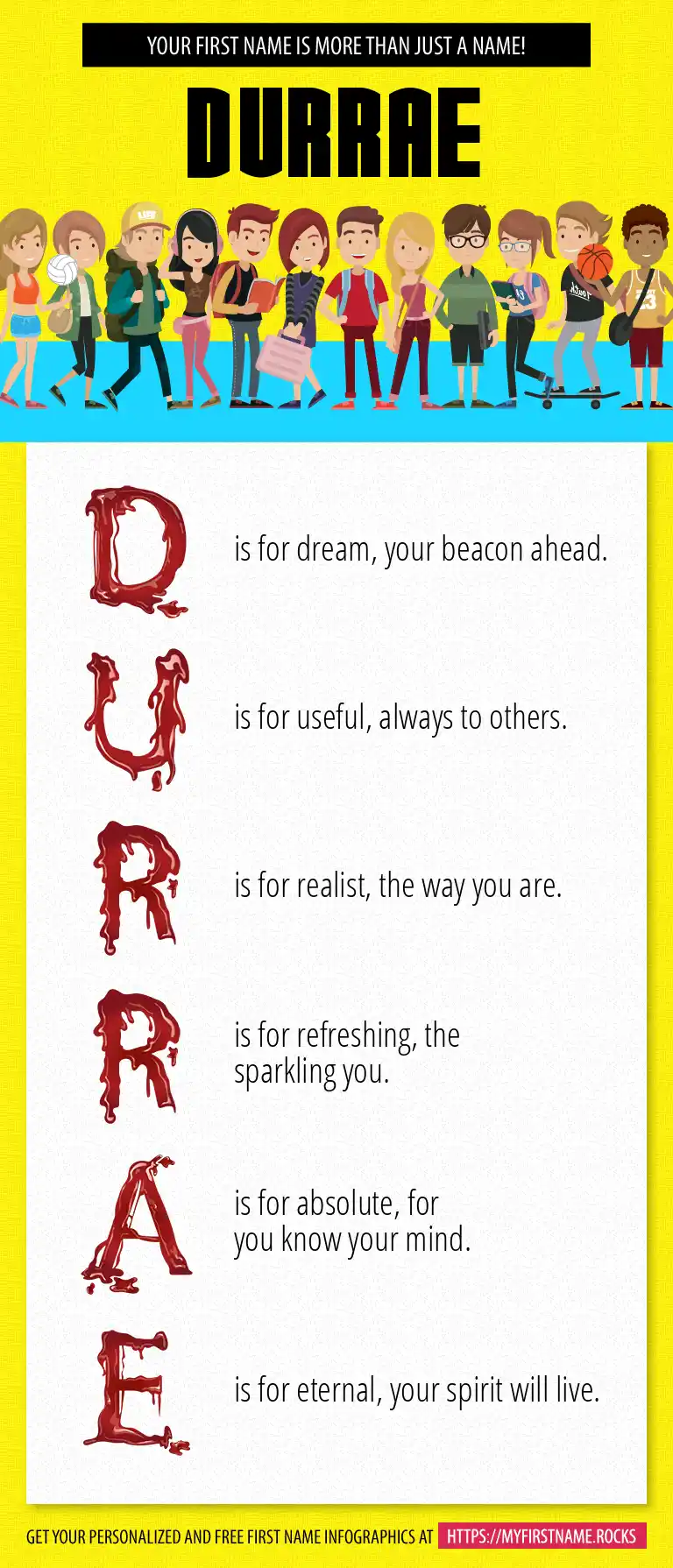 YOUR FIRST NAME IS MORE THAN JUST A NAME!

DURRAE

D is for dream, your beacon ahead.

U is for useful, always to others.

R is for realist, the way you are.

R is for refreshing, the sparkling you.

A is for absolute, for you know your mind.

E is for eternal, your spirit will live.

GET YOUR PERSONALIZED AND FREE FIRST NAME INFOGRAPHICS AT HTTPS://MYFIRSTNAME.ROCKS