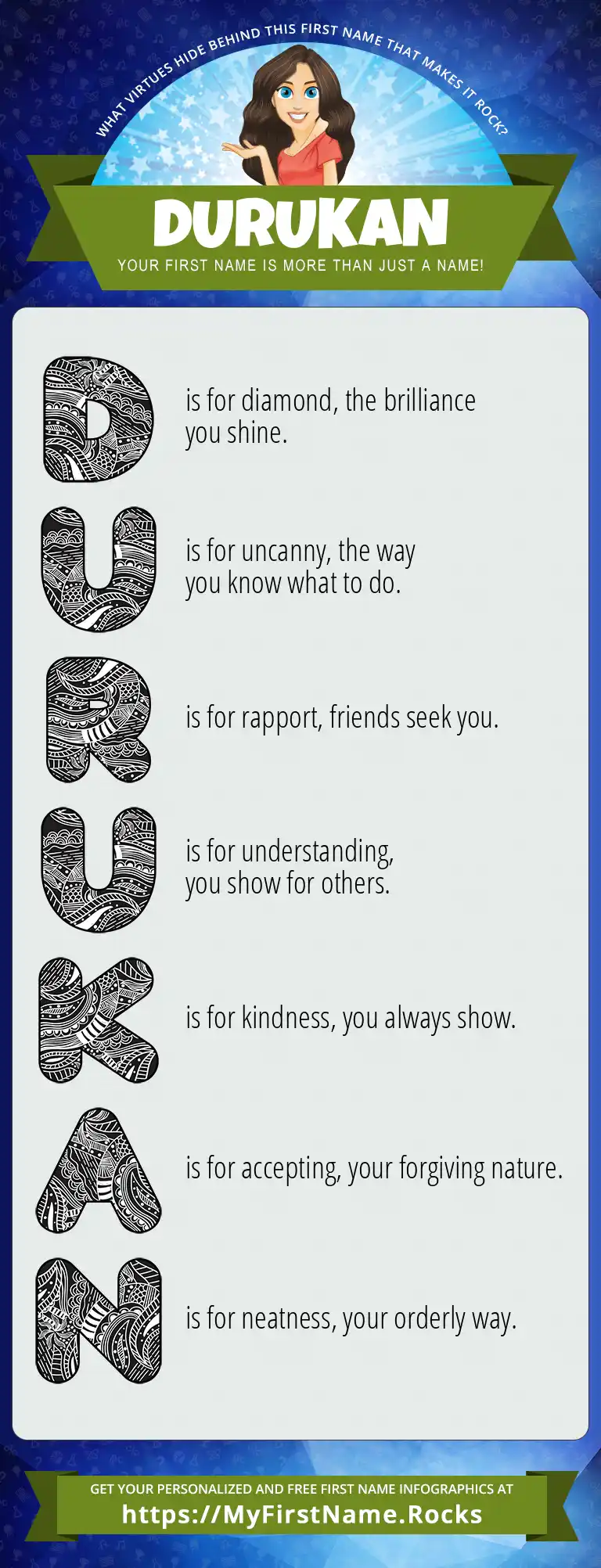 WHAT VIRTUES HIDE BEHIND THIS FIRST NAME THAT MAKES IT ROCK?

DURUKAN

YOUR FIRST NAME IS MORE THAN JUST A NAME!

D is for diamond, the brilliance you shine.

U is for uncanny, the way you know what to do.

R is for rapport, friends seek you.

U is for understanding, you show for others.

K is for kindness, you always show.

A is for accepting, your forgiving nature.

N is for neatness, your orderly way.

GET YOUR PERSONALIZED AND FREE FIRST NAME INFOGRAPHICS AT

https://MyFirstName.Rocks