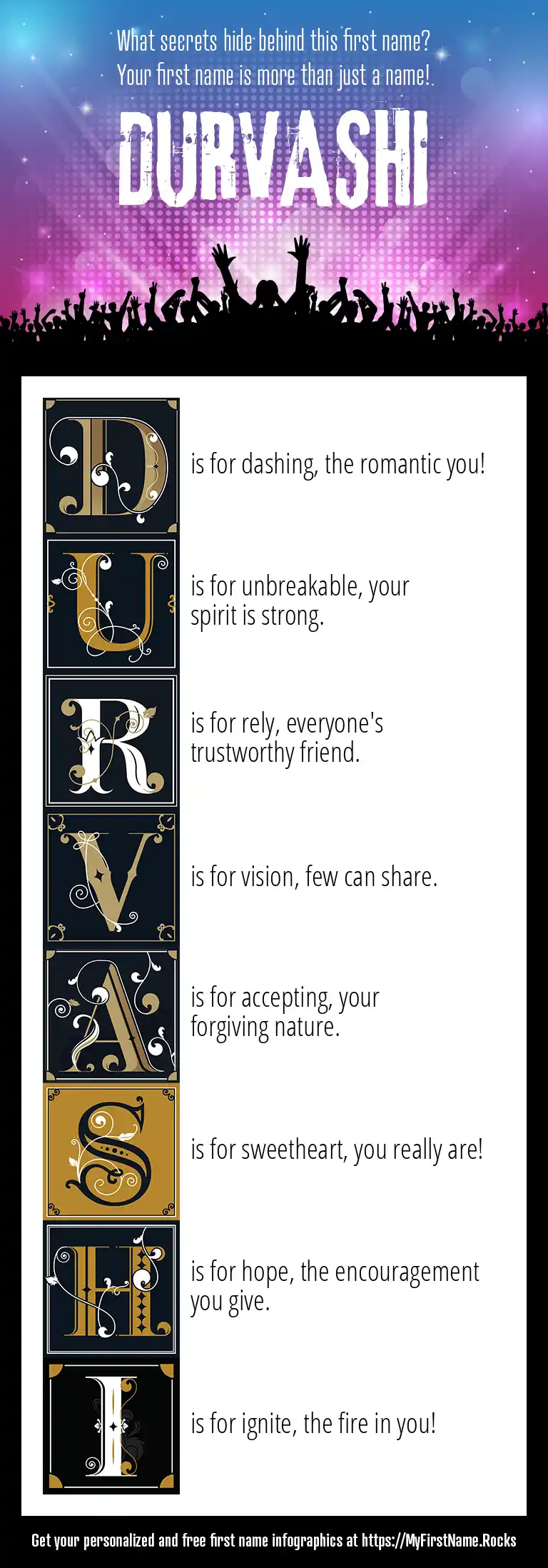 What secrets hide behind this first name?
Your first name is more than just a name!

DURVASHI

D is for dashing, the romantic you!

U is for unbreakable, your spirit is strong.

R is for rely, everyone's trustworthy friend.

V is for vision, few can share.

A is for accepting, your forgiving nature.

S is for sweetheart, you really are!

H is for hope, the encouragement you give.

I is for ignite, the fire in you!

Get your personalized and free first name infographics at https://MyFirstName.Rocks