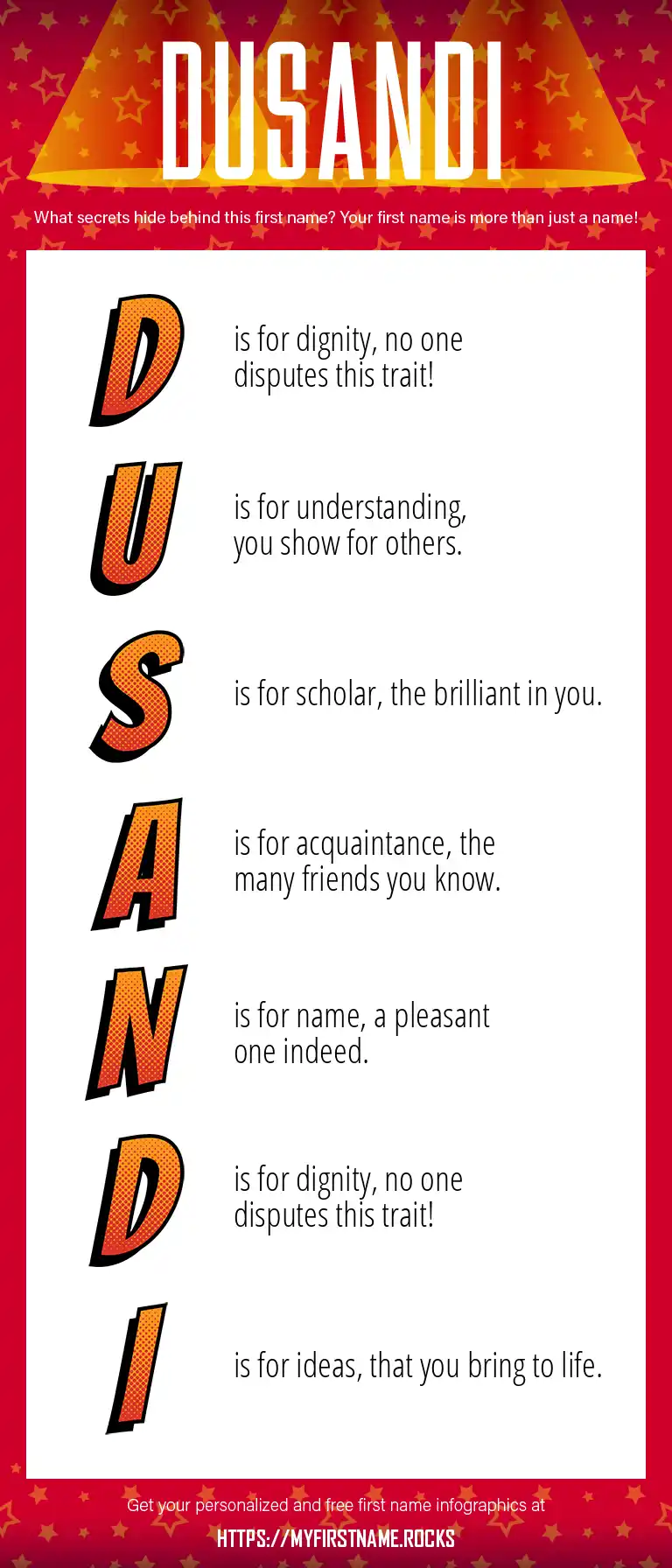 DUSANDI

What secrets hide behind this first name? Your first name is more than just a name!

D is for dignity, no one disputes this trait!

U is for understanding, you show for others.

S is for scholar, the brilliant in you.

A is for acquaintance, the many friends you know.

N is for name, a pleasant one indeed.

D is for dignity, no one disputes this trait!

I is for ideas, that you bring to life.

Get your personalized and free first name infographics at

HTTPS://MYFIRSTNAME.ROCKS