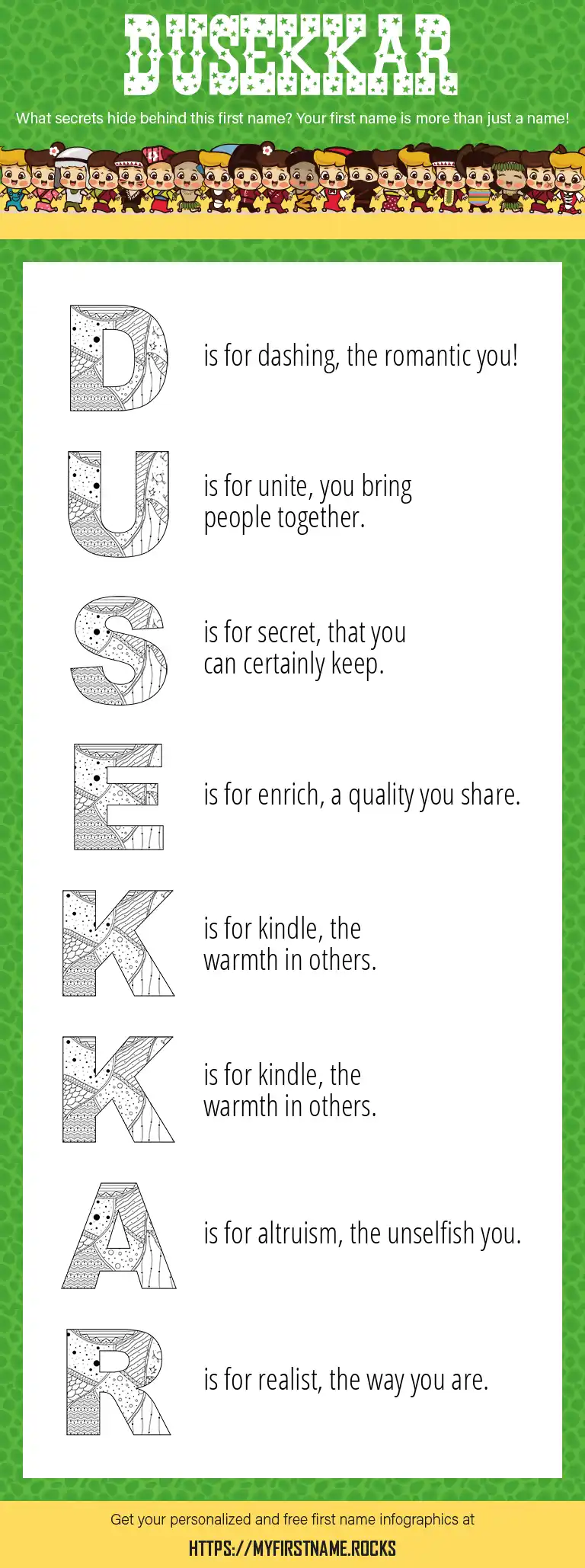 DUSEKKAR

What secrets hide behind this first name? Your first name is more than just a name!

D is for dashing, the romantic you!

U is for unite, you bring people together.

S is for secret, that you can certainly keep.

E is for enrich, a quality you share.

K is for kindle, the warmth in others.

K is for kindle, the warmth in others.

A is for altruism, the unselfish you.

R is for realist, the way you are.

Get your personalized and free first name infographics at

HTTPS://MYFIRSTNAME.ROCKS