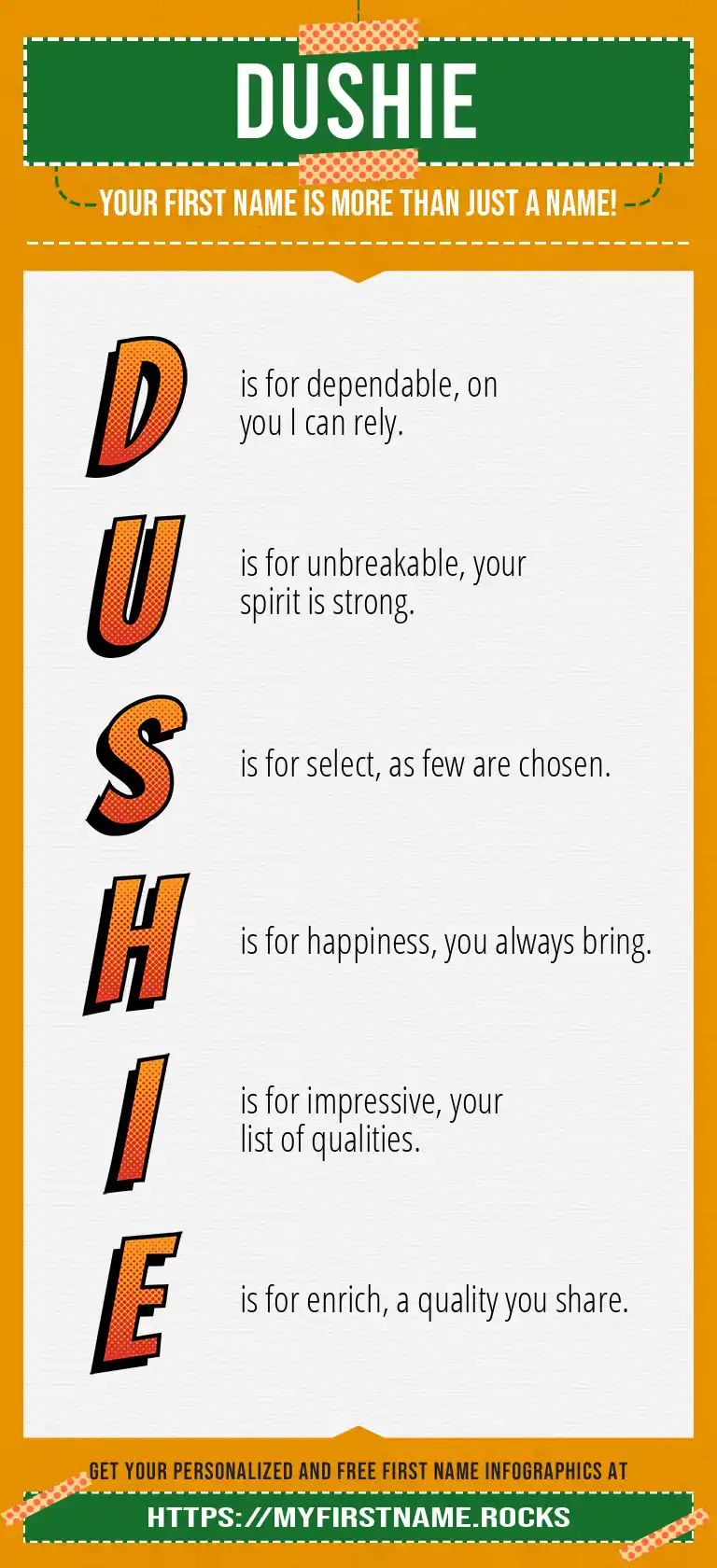 DUSHIE

YOUR FIRST NAME IS MORE THAN JUST A NAME!

D is for dependable, on you I can rely.

U is for unbreakable, your spirit is strong.

S is for select, as few are chosen.

H is for happiness, you always bring.

I is for impressive, your list of qualities.

E is for enrich, a quality you share.

GET YOUR PERSONALIZED AND FREE FIRST NAME INFOGRAPHICS AT

HTTPS://MYFIRSTNAME.ROCKS