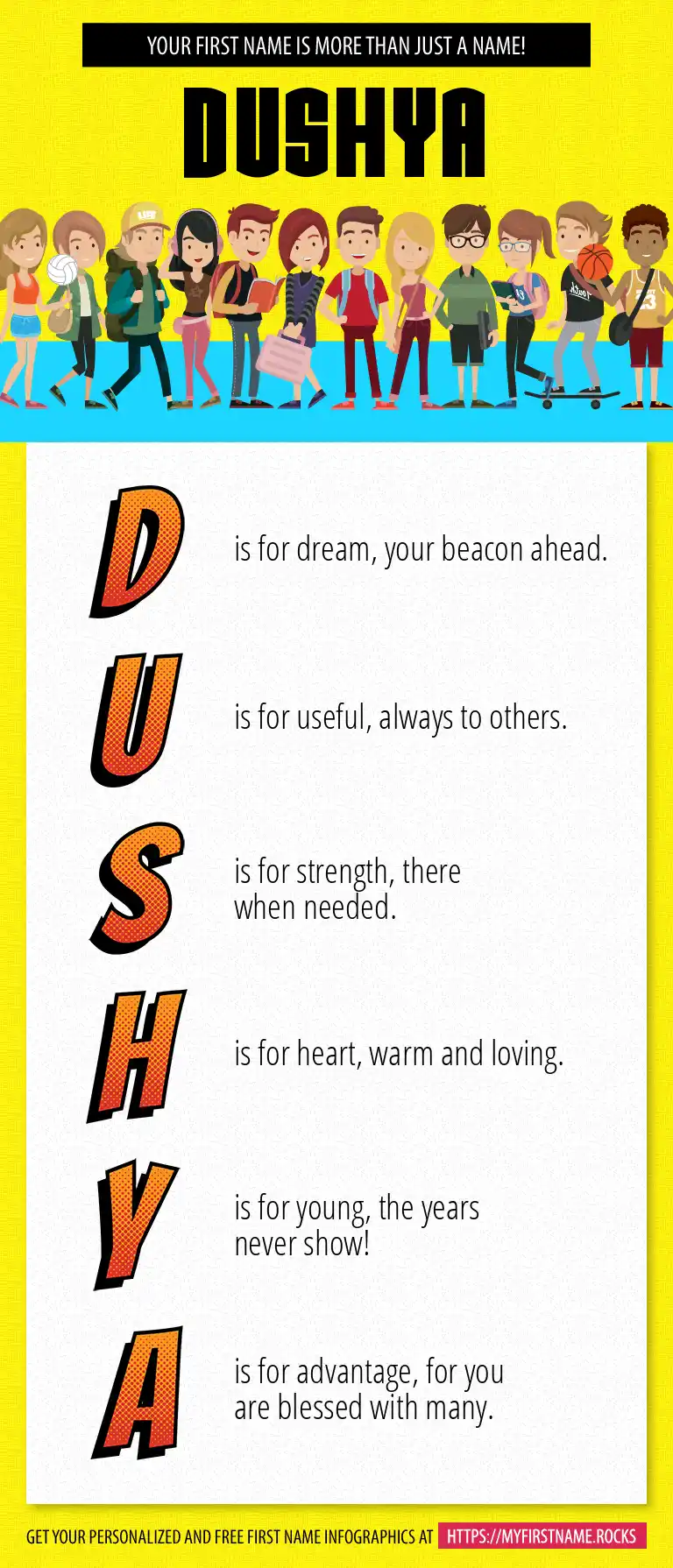 YOUR FIRST NAME IS MORE THAN JUST A NAME!

DUSHYA

D is for dream, your beacon ahead.

U is for useful, always to others.

S is for strength, there when needed.

H is for heart, warm and loving.

Y is for young, the years never show!

A is for advantage, for you are blessed with many.

GET YOUR PERSONALIZED AND FREE FIRST NAME INFOGRAPHICS AT HTTPS://MYFIRSTNAME.ROCKS