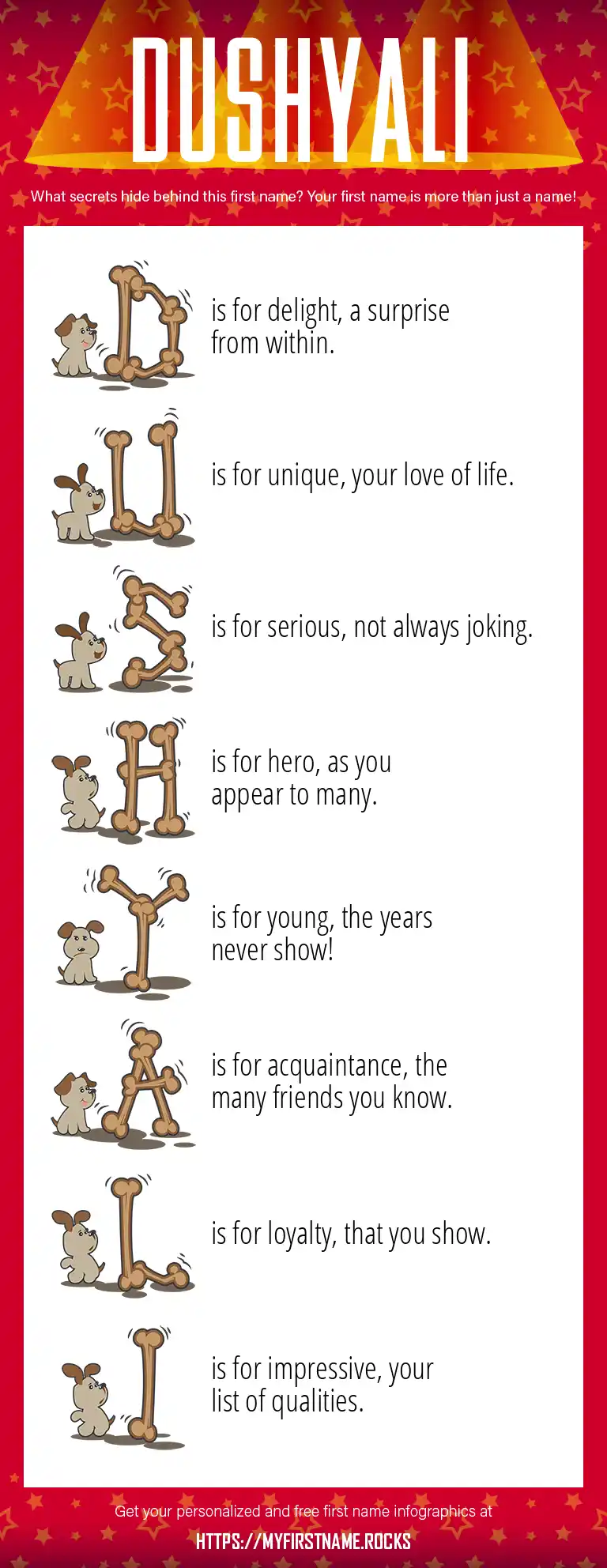 DUSHYALI

What secrets hide behind this first name? Your first name is more than just a name!

D is for delight, a surprise from within.

U is for unique, your love of life.

S is for serious, not always joking.

H is for hero, as you appear to many.

Y is for young, the years never show!

A is for acquaintance, the many friends you know.

L is for loyalty, that you show.

I is for impressive, your list of qualities.

Get your personalized and free first name infographics at

HTTPS://MYFIRSTNAME.ROCKS