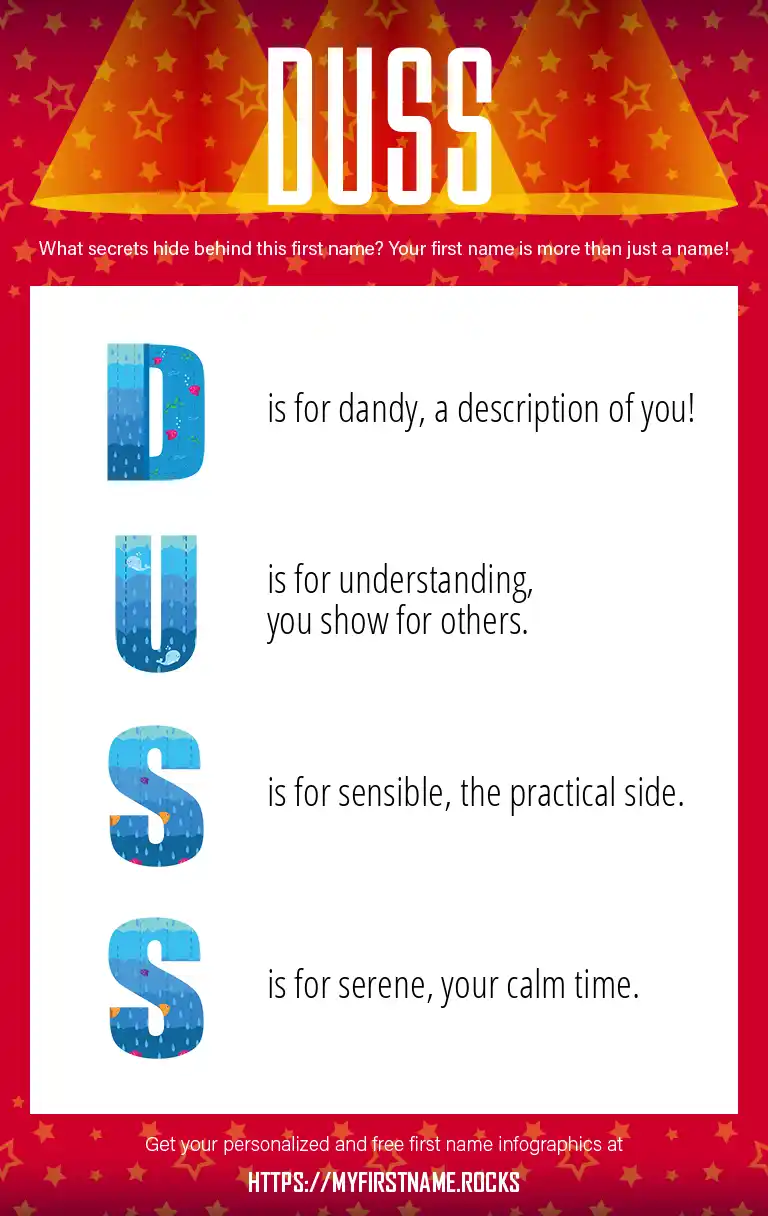 DUSS

What secrets hide behind this first name? Your first name is more than just a name!

D is for dandy, a description of you!

U is for understanding, you show for others.

S is for sensible, the practical side.

S is for serene, your calm time.

Get your personalized and free first name infographics at

HTTPS://MYFIRSTNAME.ROCKS