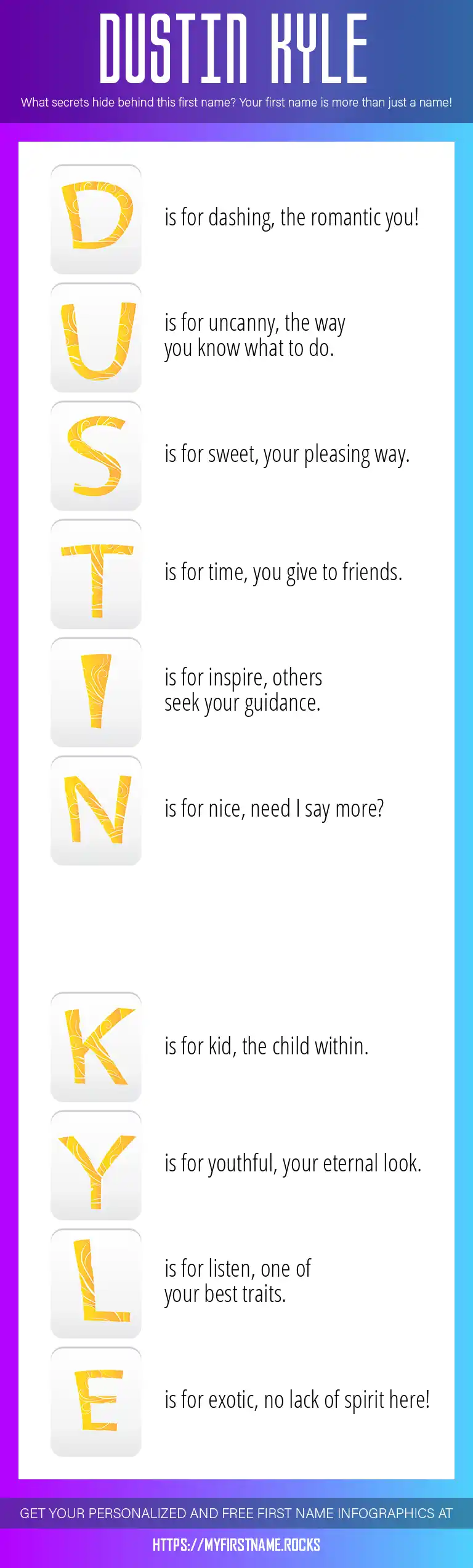 DUSTIN KYLE

What secrets hide behind this first name? Your first name is more than just a name!

D is for dashing, the romantic you!

U is for uncanny, the way you know what to do.

S is for sweet, your pleasing way.

T is for time, you give to friends.

I is for inspire, others seek your guidance.

N is for nice, need I say more?

K is for kid, the child within.

Y is for youthful, your eternal look.

L is for listen, one of your best traits.

E is for exotic, no lack of spirit here!

GET YOUR PERSONALIZED AND FREE FIRST NAME INFOGRAPHICS AT

HTTPS://MYFIRSTNAME.ROCKS