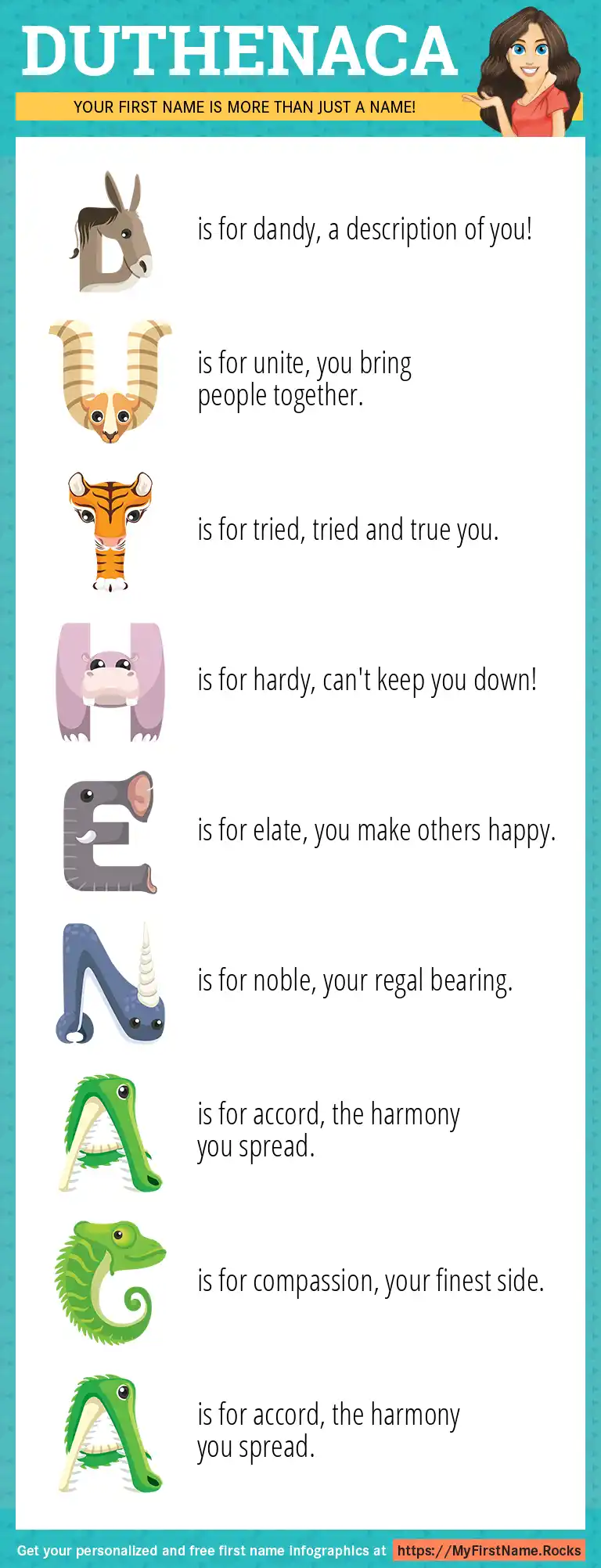 DUTHENACA

YOUR FIRST NAME IS MORE THAN JUST A NAME!

D is for dandy, a description of you!

U is for unite, you bring people together.

T is for tried, tried and true you.

H is for hardy, can't keep you down!

E is for elate, you make others happy.

N is for noble, your regal bearing.

A is for accord, the harmony you spread.

C is for compassion, your finest side.

A is for accord, the harmony you spread.

Get your personalized and free first name infographics at https://MyFirstName.Rocks