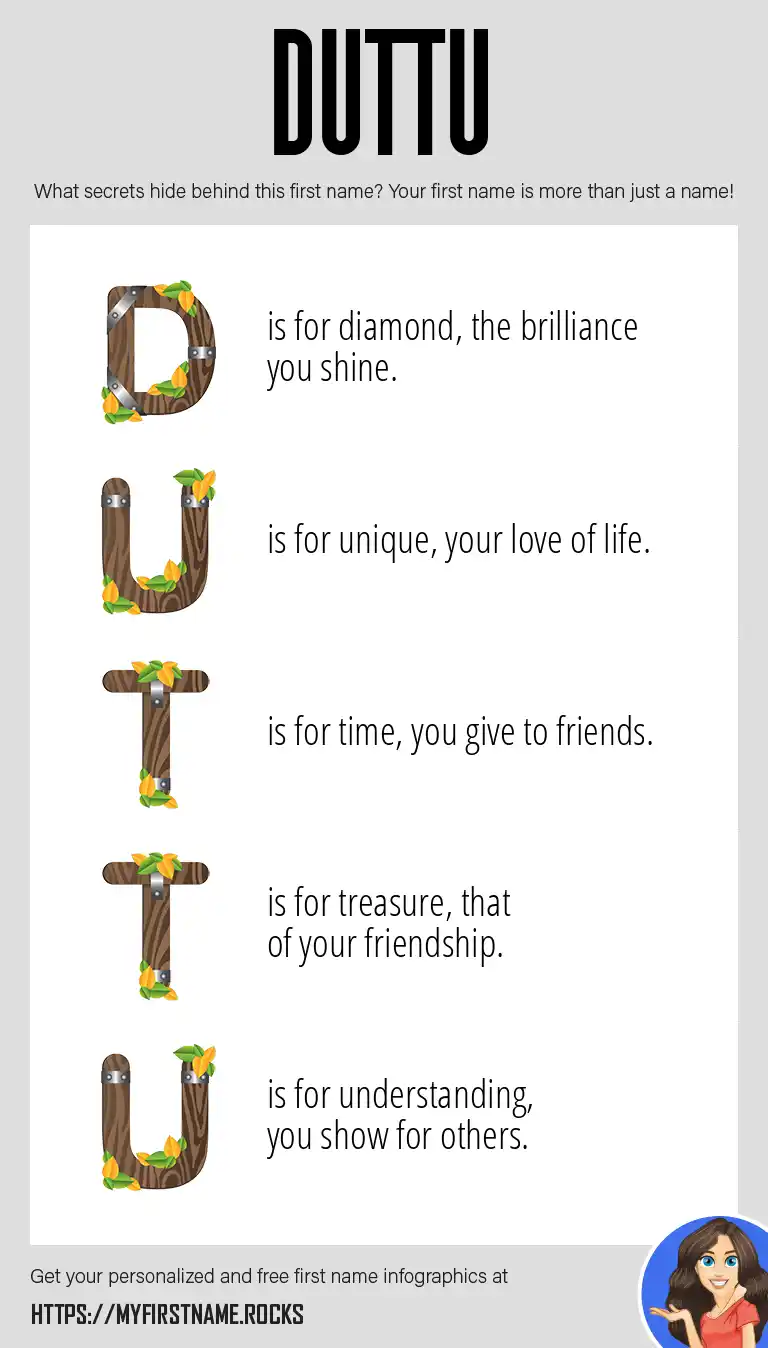 DUTTU

What secrets hide behind this first name? Your first name is more than just a name!

D is for diamond, the brilliance you shine.

U is for unique, your love of life.

T is for time, you give to friends.

T is for treasure, that of your friendship.

U is for understanding, you show for others.

Get your personalized and free first name infographics at

HTTPS://MYFIRSTNAME.ROCKS