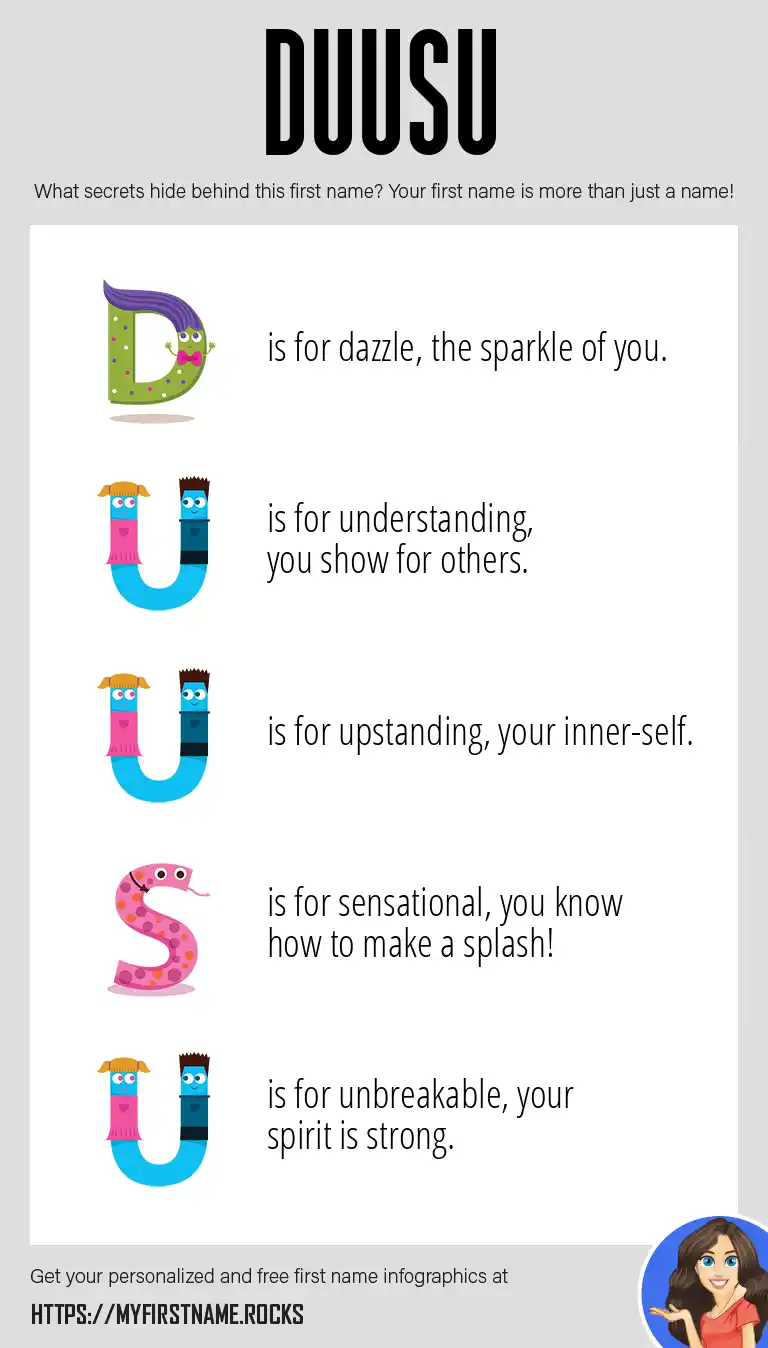 DUUSU

What secrets hide behind this first name? Your first name is more than just a name!

D is for dazzle, the sparkle of you.

U is for understanding, you show for others.

U is for upstanding, your inner-self.

S is for sensational, you know how to make a splash!

U is for unbreakable, your spirit is strong.

Get your personalized and free first name infographics at

HTTPS://MYFIRSTNAME.ROCKS