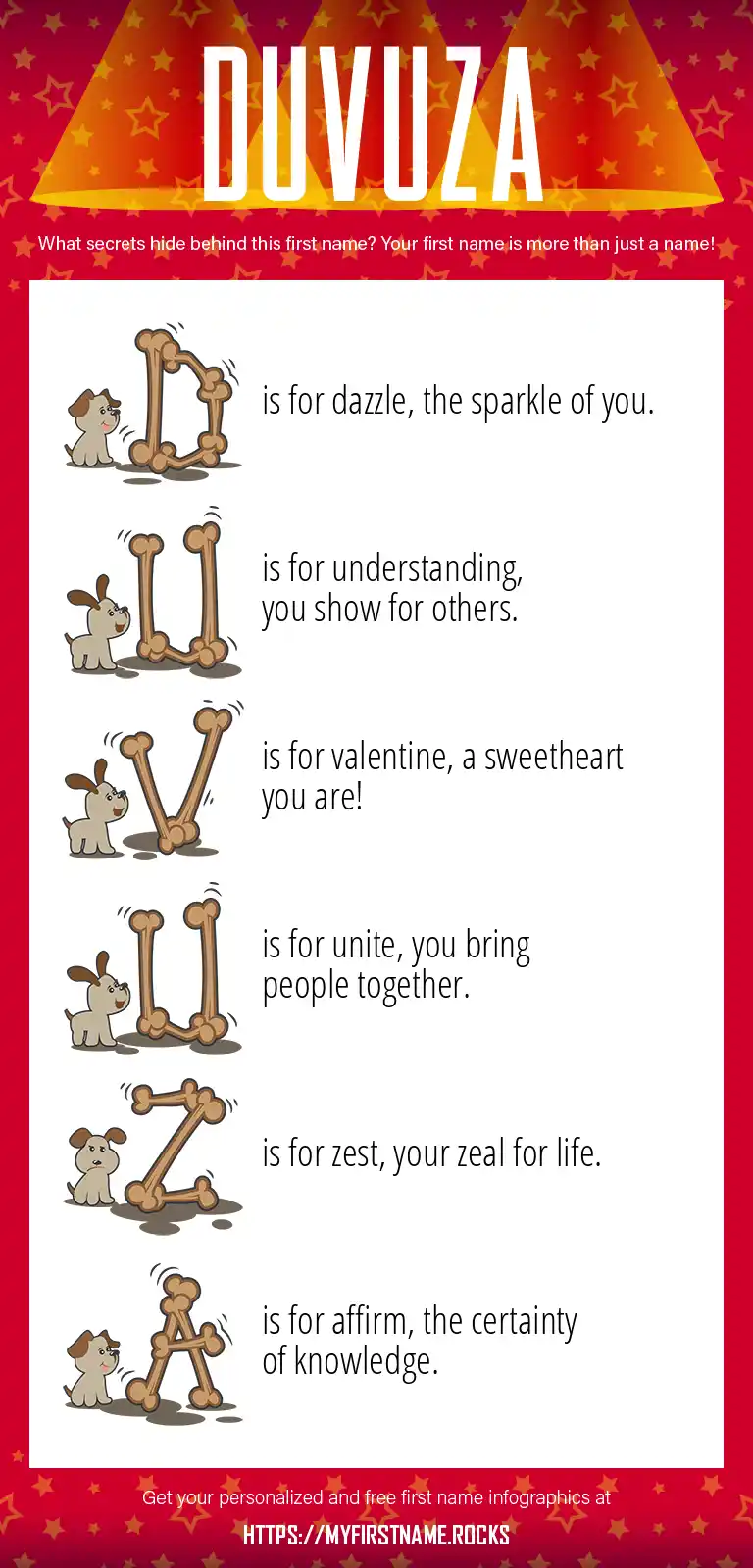 DUVUZA

What secrets hide behind this first name? Your first name is more than just a name!

D is for dazzle, the sparkle of you.

U is for understanding, you show for others.

V is for valentine, a sweetheart you are!

U is for unite, you bring people together.

Z is for zest, your zeal for life.

A is for affirm, the certainty of knowledge.

Get your personalized and free first name infographics at

HTTPS://MYFIRSTNAME.ROCKS