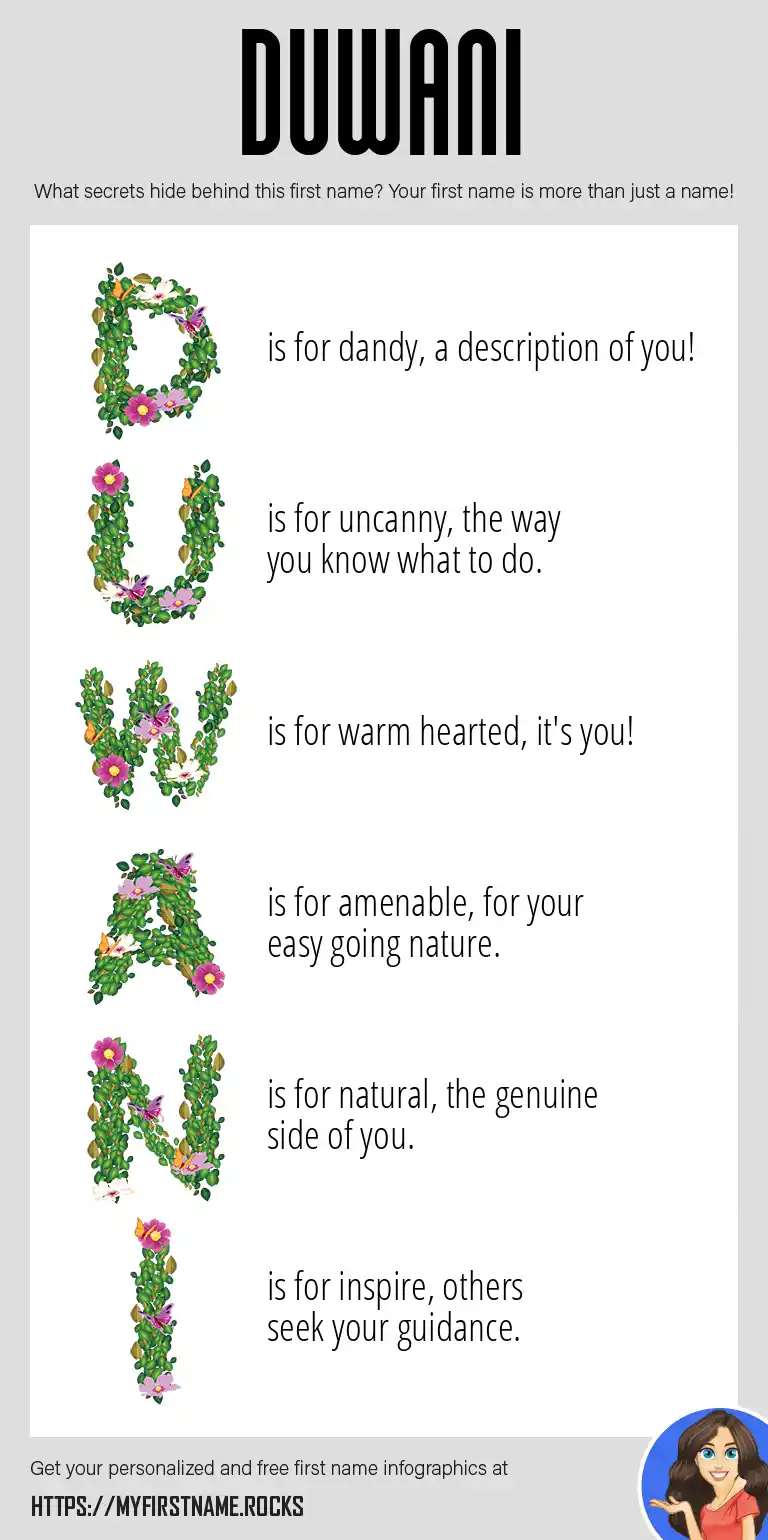 DUWANI

What secrets hide behind this first name? Your first name is more than just a name!

D is for dandy, a description of you!

U is for uncanny, the way you know what to do.

W is for warm hearted, it's you!

A is for amenable, for your easy going nature.

N is for natural, the genuine side of you.

I is for inspire, others seek your guidance.

Get your personalized and free first name infographics at

HTTPS://MYFIRSTNAME.ROCKS