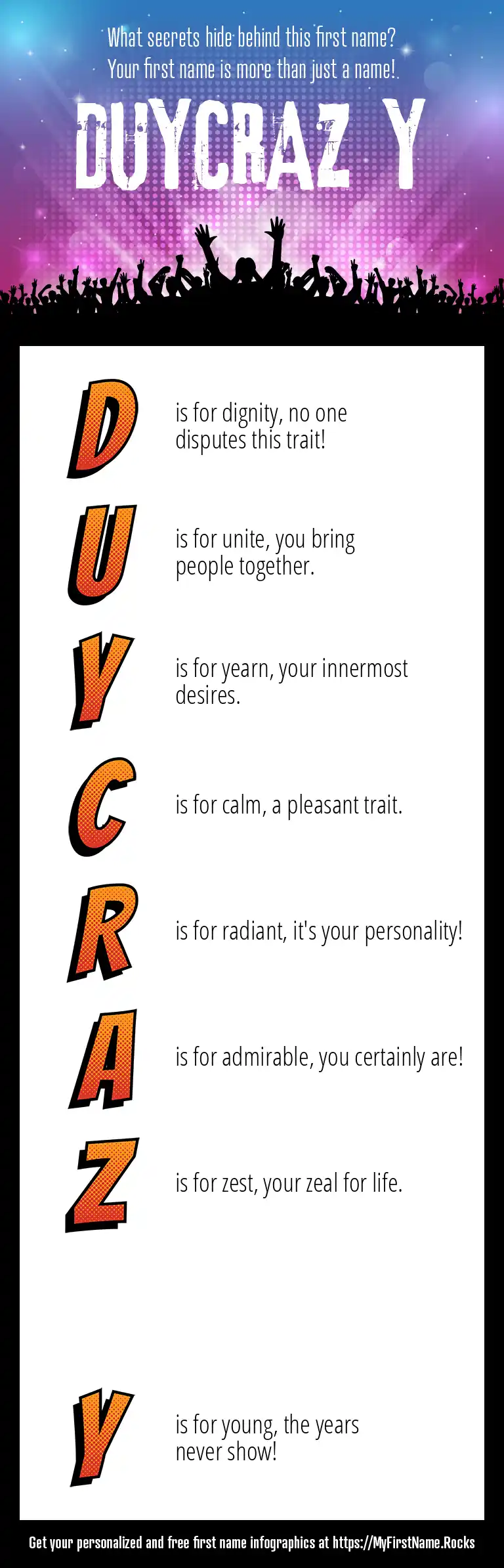 What secrets hide behind this first name?
Your first name is more than just a name!

DUYCRAZ Y

D is for dignity, no one disputes this trait!

U is for unite, you bring people together.

Y is for yearn, your innermost desires.

C is for calm, a pleasant trait.

R is for radiant, it's your personality!

A is for admirable, you certainly are!

Z is for zest, your zeal for life.

Y is for young, the years never show!

Get your personalized and free first name infographics at https://MyFirstName.Rocks