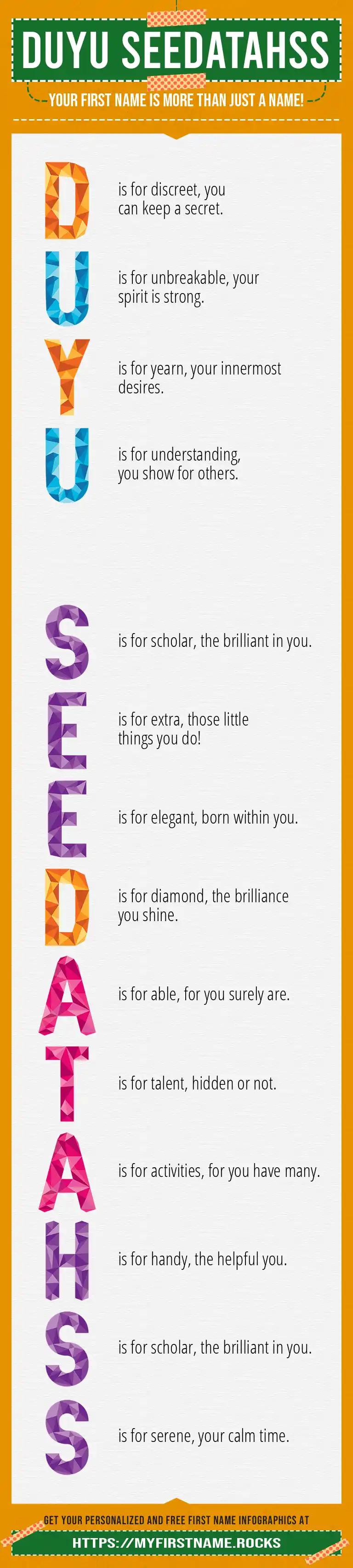 DUYU SEEDATAHSS

YOUR FIRST NAME IS MORE THAN JUST A NAME!

D is for discreet, you can keep a secret.

U is for unbreakable, your spirit is strong.

Y is for yearn, your innermost desires.

U is for understanding, you show for others.

S is for scholar, the brilliant in you.

E is for extra, those little things you do!

E is for elegant, born within you.

D is for diamond, the brilliance you shine.

A is for able, for you surely are.

T is for talent, hidden or not.

A is for activities, for you have many.

H is for handy, the helpful you.

S is for scholar, the brilliant in you.

S is for serene, your calm time.

GET YOUR PERSONALIZED AND FREE FIRST NAME INFOGRAPHICS AT

HTTPS://MYFIRSTNAME.ROCKS