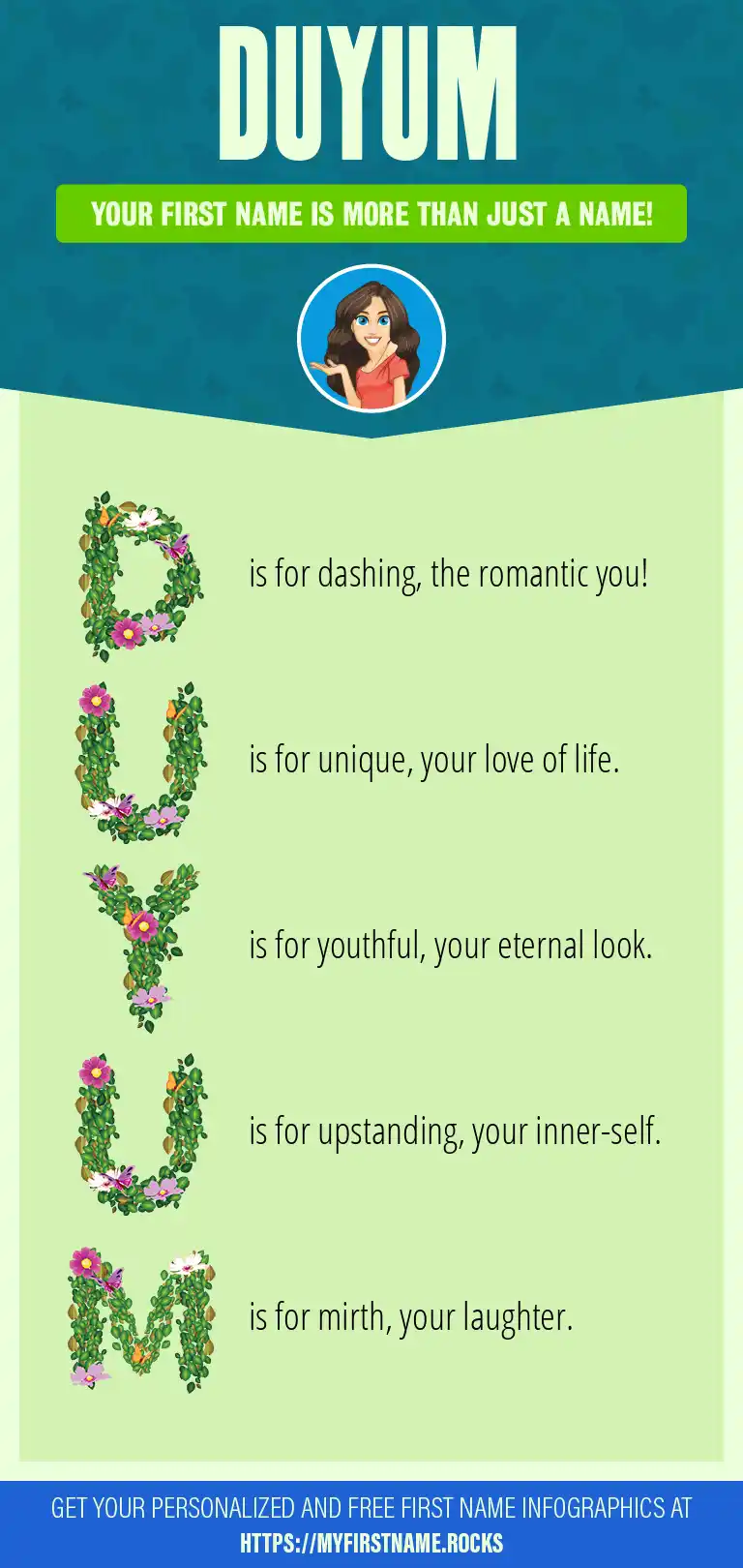 DUYUM

YOUR FIRST NAME IS MORE THAN JUST A NAME!

D is for dashing, the romantic you!

U is for unique, your love of life.

Y is for youthful, your eternal look.

U is for upstanding, your inner-self.

M is for mirth, your laughter.

GET YOUR PERSONALIZED AND FREE FIRST NAME INFOGRAPHICS AT HTTPS://MYFIRSTNAME.ROCKS